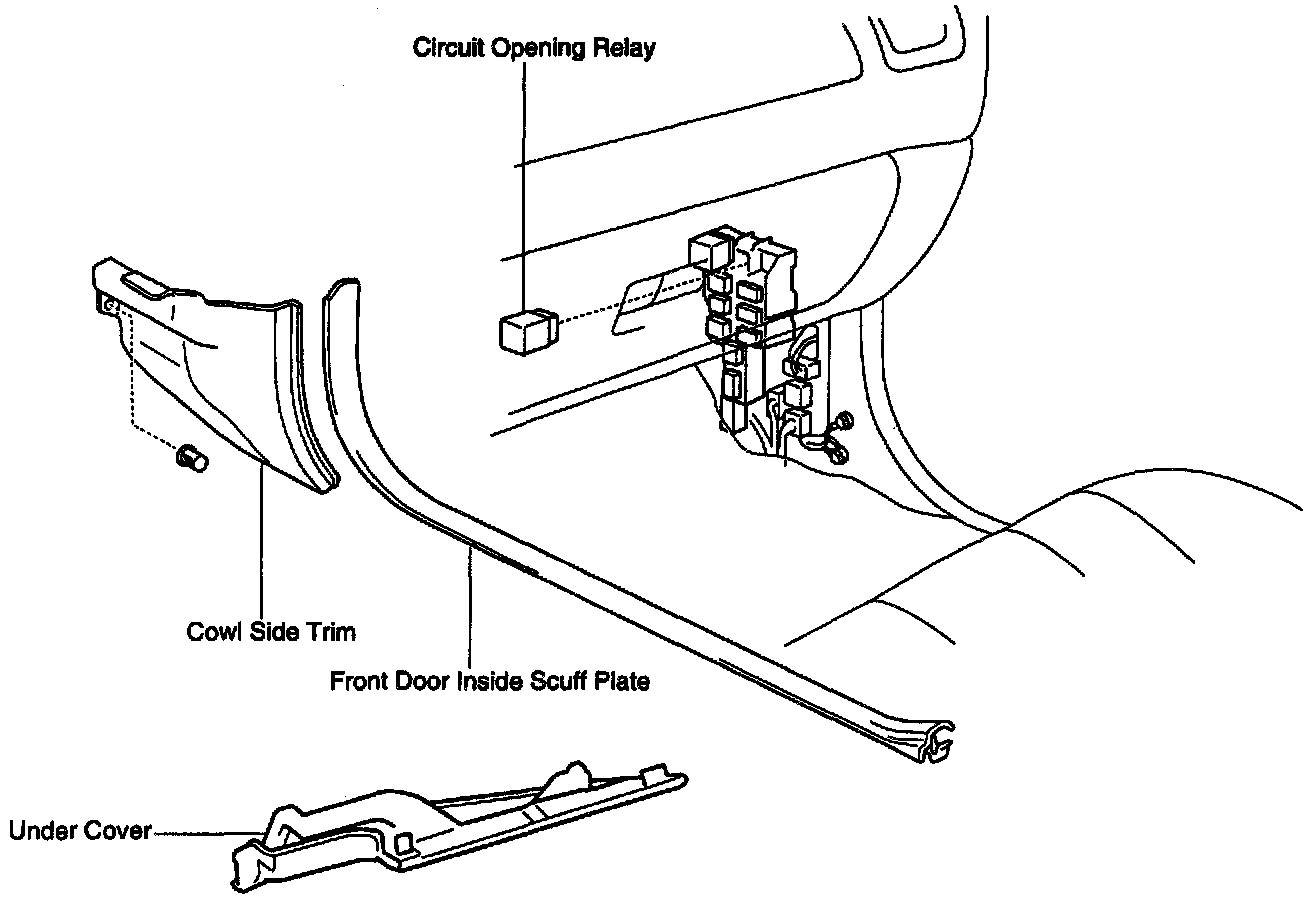 Circuit Opening Relay

Cowl Side Trim

Front Door Inside Scuff Plate

Under Cover