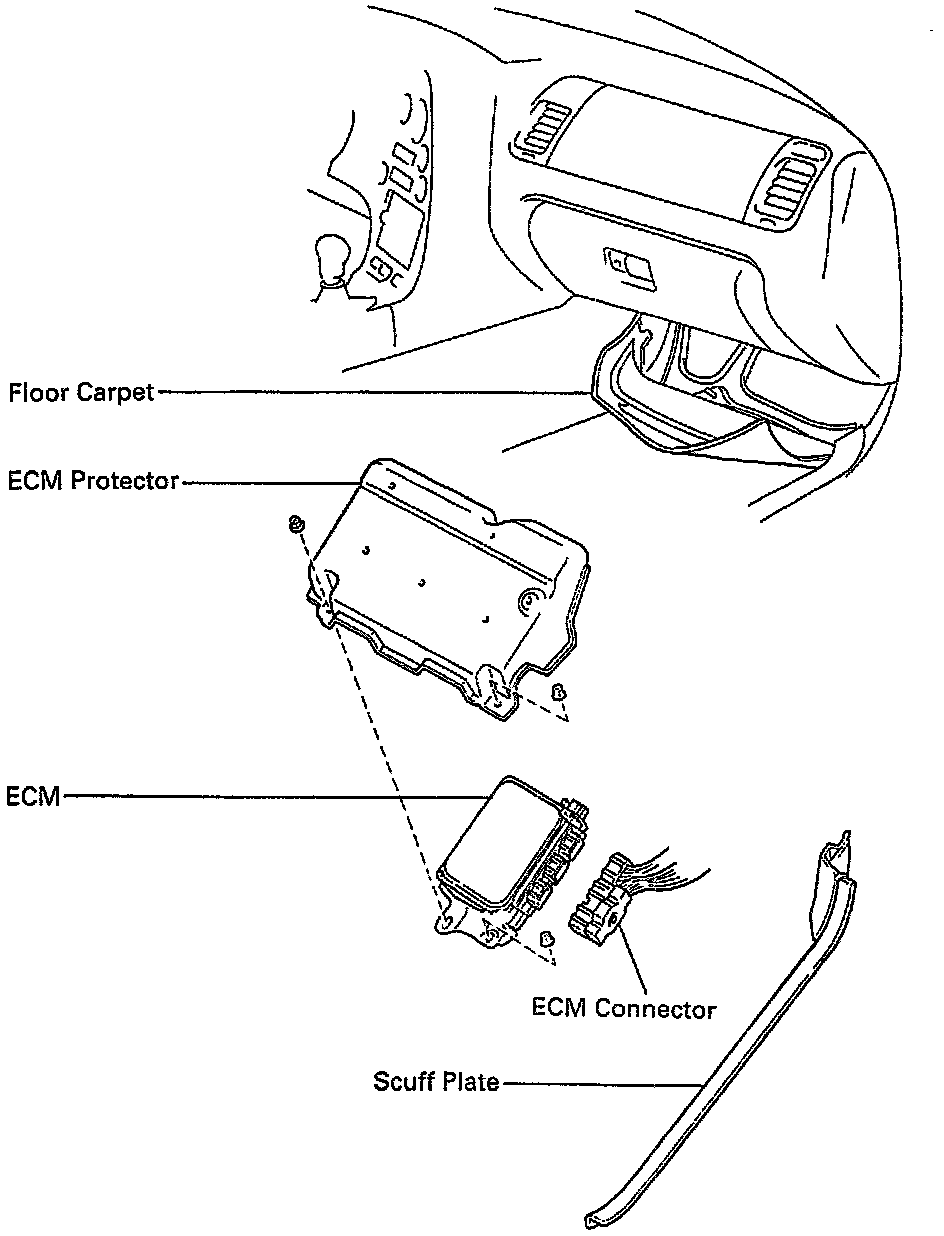 Floor Carpet
ECM Protector
ECM
ECM Connector
Scuff Plate