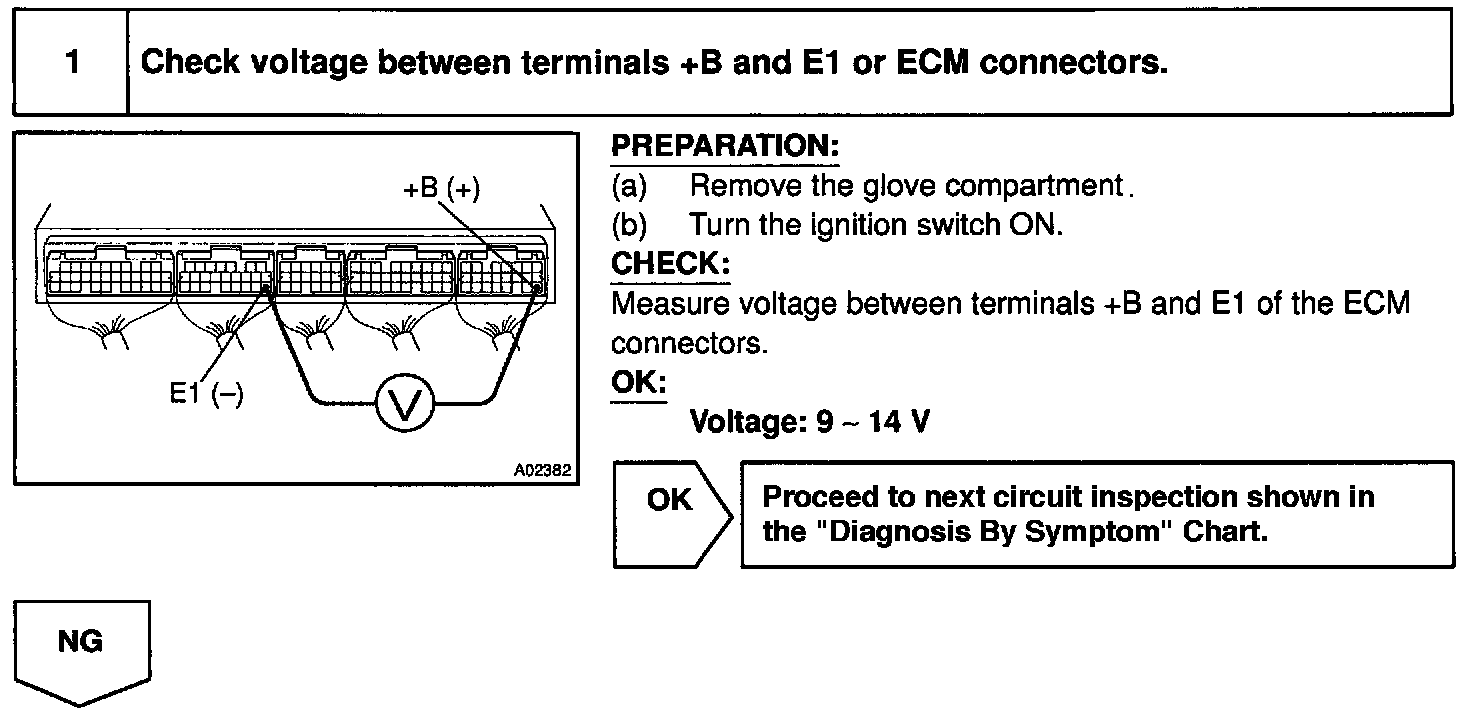 1 Check voltage between terminals +B and E1 or ECM connectors.

+B (+)

E1 (–)

V

A02382

PREPARATION:
(a) Remove the glove compartment.
(b) Turn the ignition switch ON.
CHECK:
Measure voltage between terminals +B and E1 of the ECM connectors.
OK:
Voltage: 9 ~ 14 V

OK

Proceed to next circuit inspection shown in the "Diagnosis By Symptom" Chart.

NG