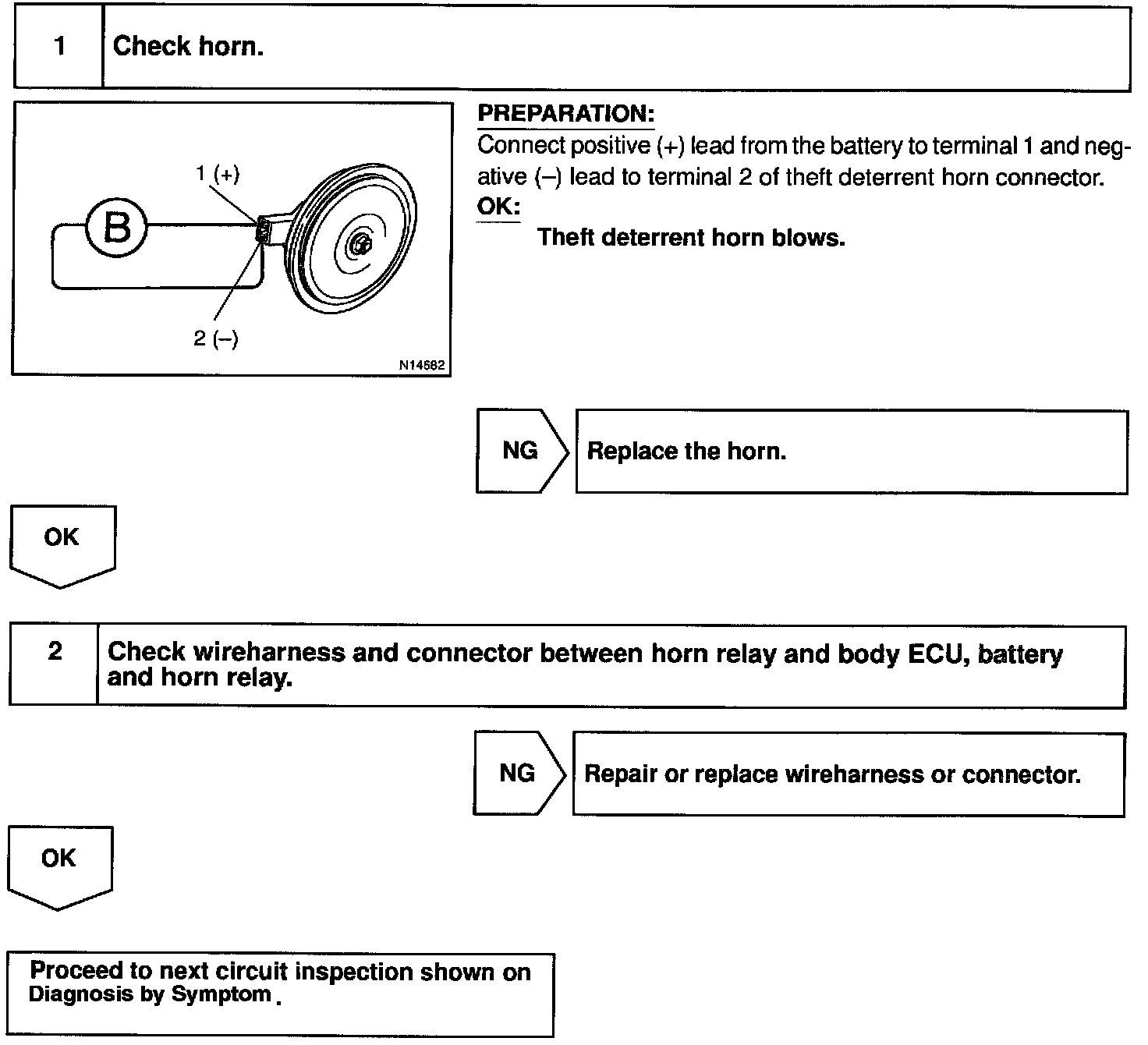 1 Check horn.

1 (+)

B

2 (–)

N14682

PREPARATION:
Connect positive (+) lead from the battery to terminal 1 and negative (–) lead to terminal 2 of theft deterrent horn connector.
OK:
Theft deterrent horn blows.

NG Replace the horn.

OK

2 Check wireharness and connector between horn relay and body ECU, battery and horn relay.

NG Repair or replace wireharness or connector.

OK

Proceed to next circuit inspection shown on Diagnosis by Symptom.