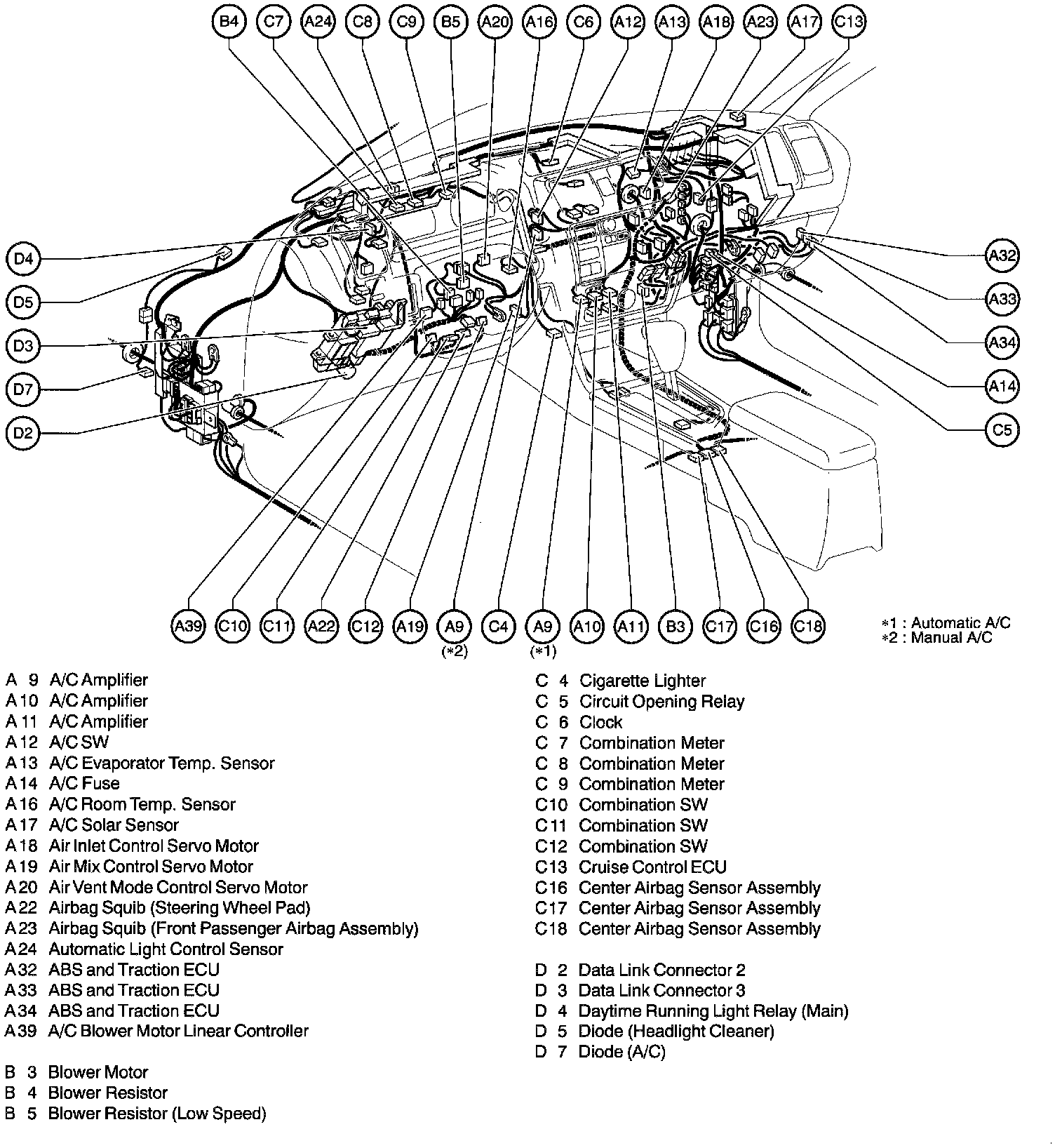 B4 C7 A24 C8 C9 B5 A20 A16 C6 A12 A13 A18 A23 A17 C13

D4
D5
D3
D7
D2

A32
A33
A34
A14
C5

A39 C10 C11 A22 C12 A19 A9 (*2) C4 A9 (*1) A10 A11 B3 C17 C16 C18

*1 : Automatic A/C
*2 : Manual A/C

A 9 A/C Amplifier
A10 A/C Amplifier
A11 A/C Amplifier
A12 A/C SW
A13 A/C Evaporator Temp. Sensor
A14 A/C Fuse
A16 A/C Room Temp. Sensor
A17 A/C Solar Sensor
A18 Air Inlet Control Servo Motor
A19 Air Mix Control Servo Motor
A20 Air Vent Mode Control Servo Motor
A22 Airbag Squib (Steering Wheel Pad)
A23 Airbag Squib (Front Passenger Airbag Assembly)
A24 Automatic Light Control Sensor
A32 ABS and Traction ECU
A33 ABS and Traction ECU
A34 ABS and Traction ECU
A39 A/C Blower Motor Linear Controller

B 3 Blower Motor
B 4 Blower Resistor
B 5 Blower Resistor (Low Speed)

C 4 Cigarette Lighter
C 5 Circuit Opening Relay
C 6 Clock
C 7 Combination Meter
C 8 Combination Meter
C 9 Combination Meter
C10 Combination SW
C11 Combination SW
C12 Combination SW
C13 Cruise Control ECU
C16 Center Airbag Sensor Assembly
C17 Center Airbag Sensor Assembly
C18 Center Airbag Sensor Assembly

D 2 Data Link Connector 2
D 3 Data Link Connector 3
D 4 Daytime Running Light Relay (Main)
D 5 Diode (Headlight Cleaner)
D 7 Diode (A/C)