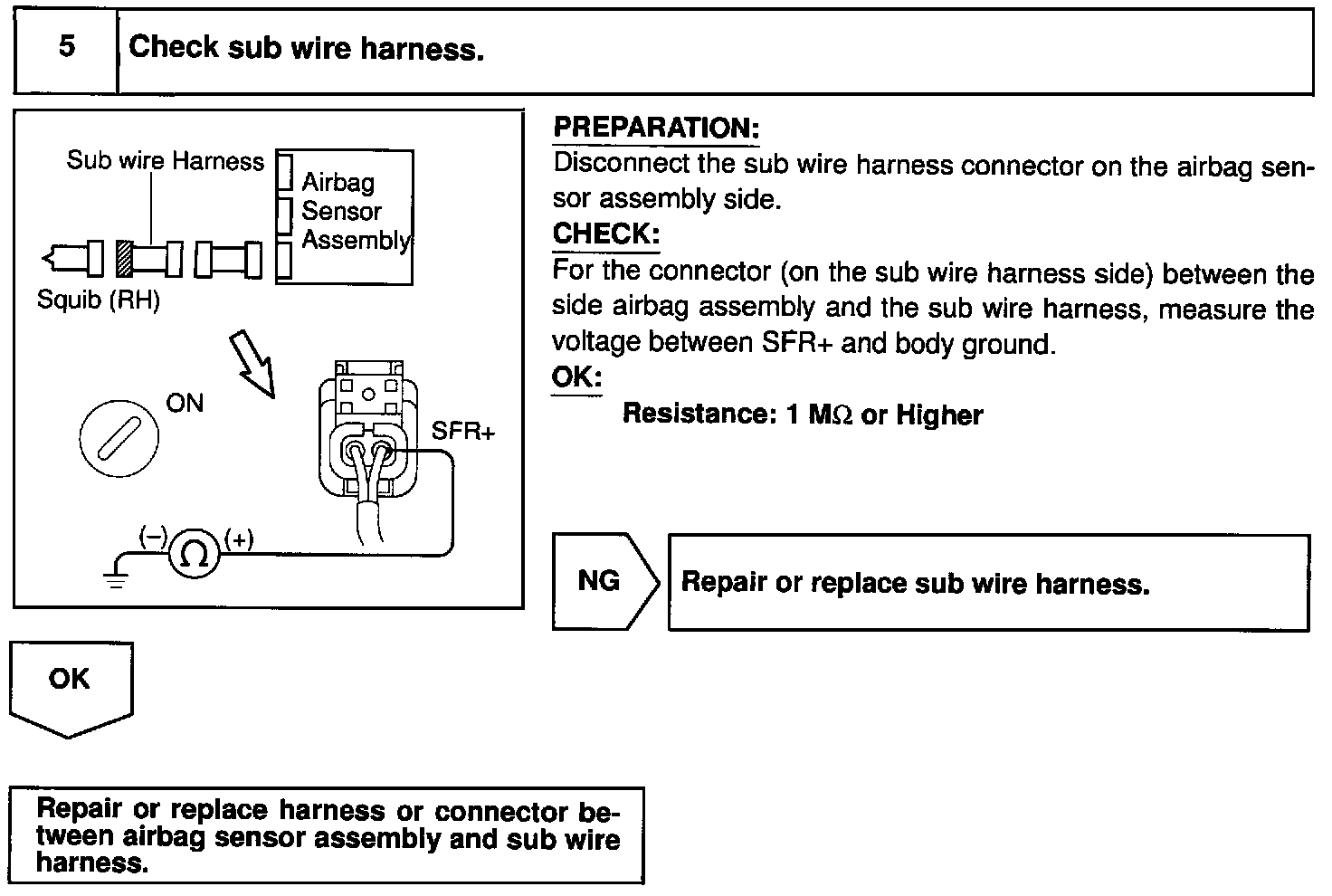 5 Check sub wire harness.

Sub wire Harness
Airbag Sensor Assembly
Squib (RH)
ON
SFR+
(–) $\Omega$ (+)

PREPARATION:
Disconnect the sub wire harness connector on the airbag sensor assembly side.
CHECK:
For the connector (on the sub wire harness side) between the side airbag assembly and the sub wire harness, measure the voltage between SFR+ and body ground.
OK:
Resistance: 1 M$\Omega$ or Higher

NG
Repair or replace sub wire harness.

OK

Repair or replace harness or connector between airbag sensor assembly and sub wire harness.