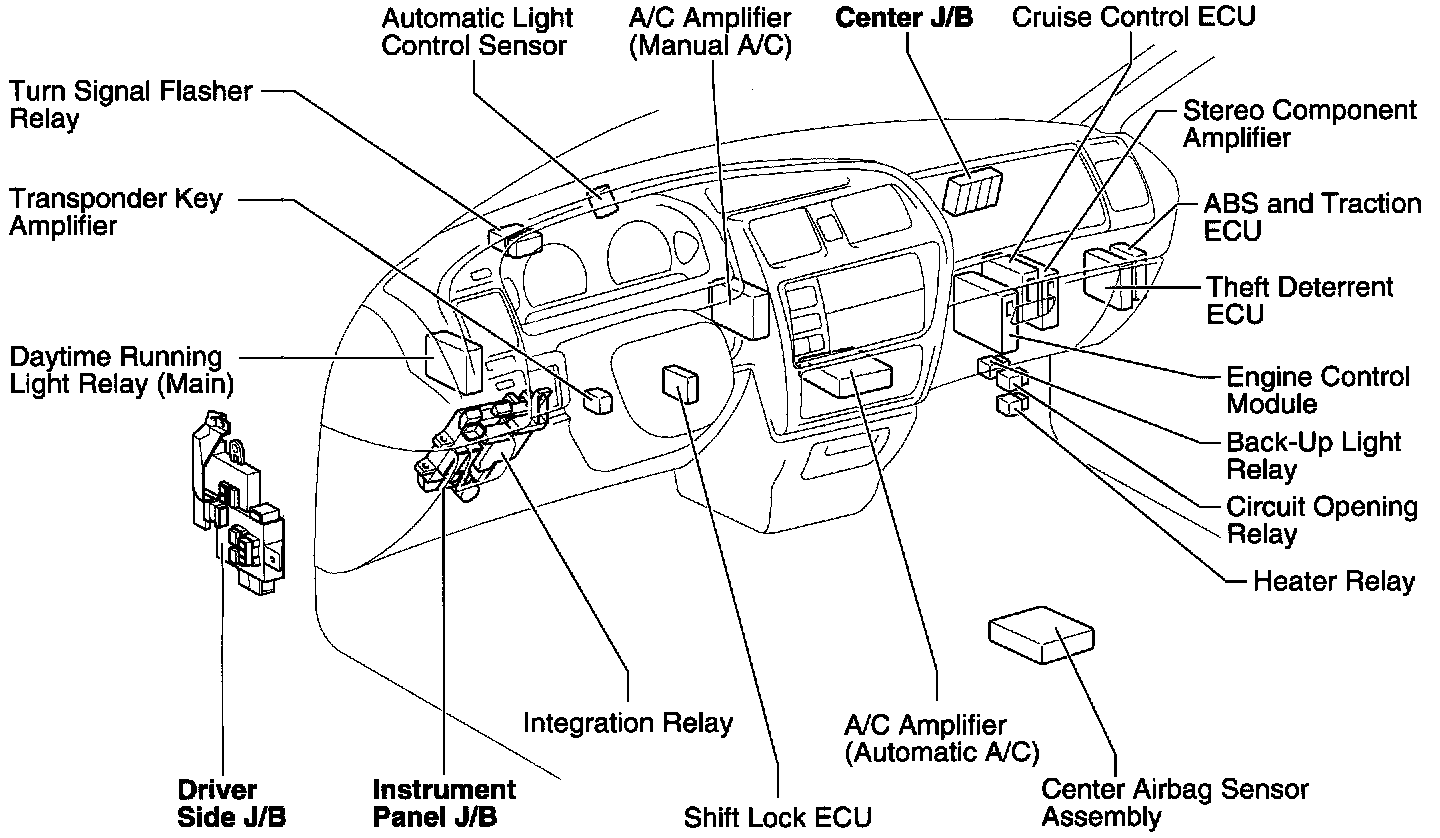 Automatic Light Control Sensor

A/C Amplifier (Manual A/C)

Center J/B

Cruise Control ECU

Turn Signal Flasher Relay

Stereo Component Amplifier

Transponder Key Amplifier

ABS and Traction ECU

Theft Deterrent ECU

Daytime Running Light Relay (Main)

Engine Control Module

Back-Up Light Relay

Circuit Opening Relay

Heater Relay

Integration Relay

A/C Amplifier (Automatic A/C)

Driver Side J/B

Instrument Panel J/B

Shift Lock ECU

Center Airbag Sensor Assembly