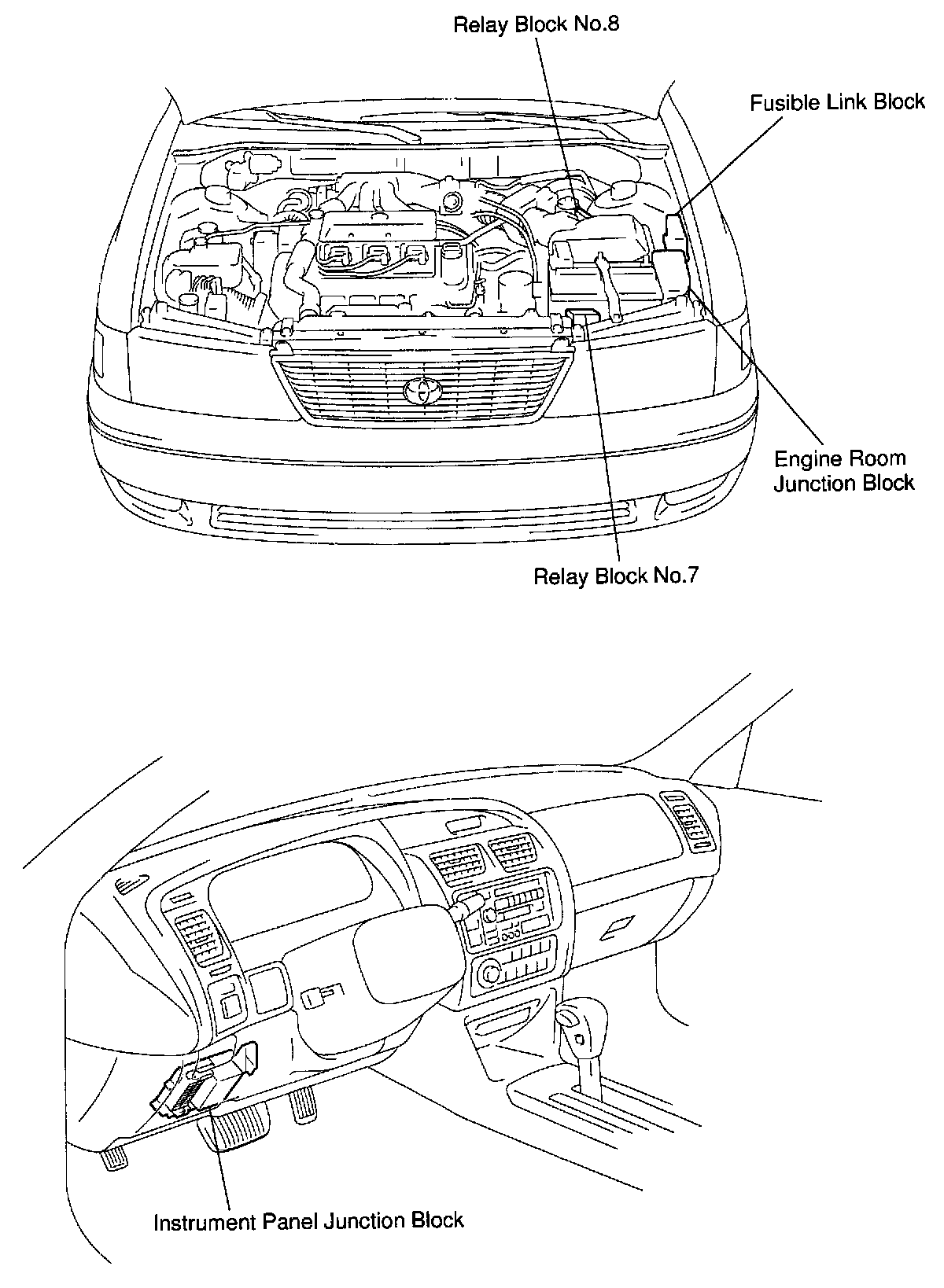 Relay Block No.8

Fusible Link Block

Engine Room Junction Block

Relay Block No.7

Instrument Panel Junction Block