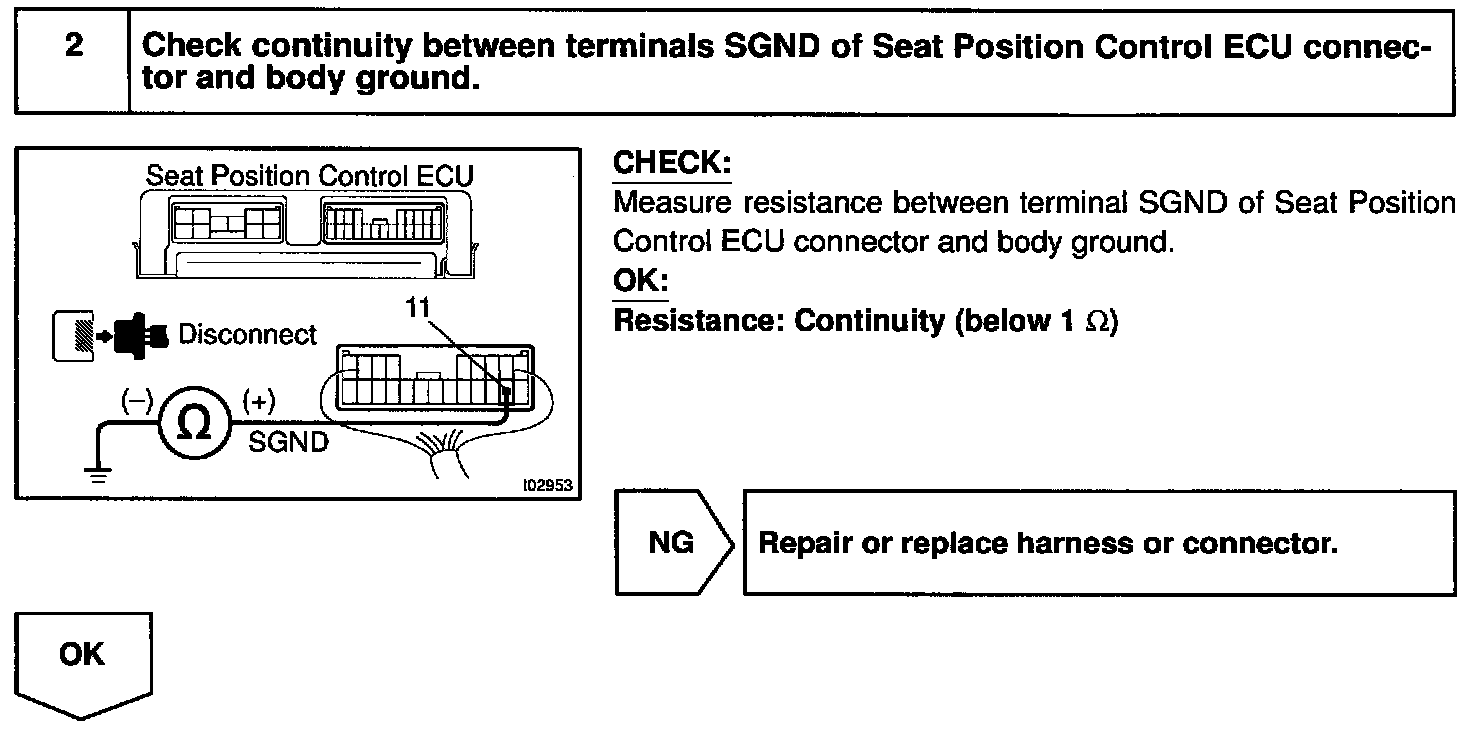 2

Check continuity between terminals SGND of Seat Position Control ECU connector and body ground.

Seat Position Control ECU

Disconnect

11

(–)

$\Omega$

(+)

SGND

I02953

CHECK:
Measure resistance between terminal SGND of Seat Position Control ECU connector and body ground.

OK:
Resistance: Continuity (below 1 $\Omega$)

NG

Repair or replace harness or connector.

OK