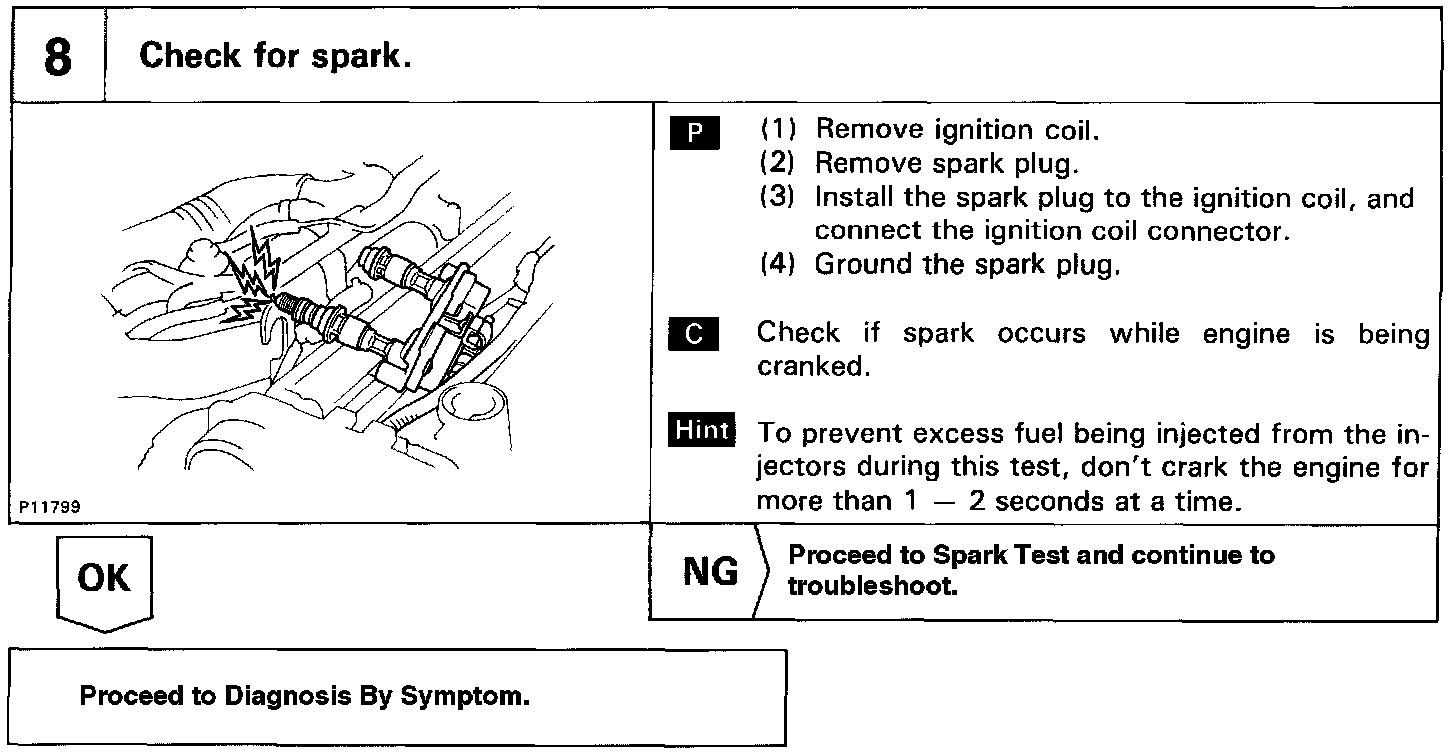 8 Check for spark.

P11799

P (1) Remove ignition coil.
(2) Remove spark plug.
(3) Install the spark plug to the ignition coil, and connect the ignition coil connector.
(4) Ground the spark plug.

C Check if spark occurs while engine is being cranked.

Hint To prevent excess fuel being injected from the injectors during this test, don't crark the engine for more than 1 — 2 seconds at a time.

OK

NG Proceed to Spark Test and continue to troubleshoot.

Proceed to Diagnosis By Symptom.