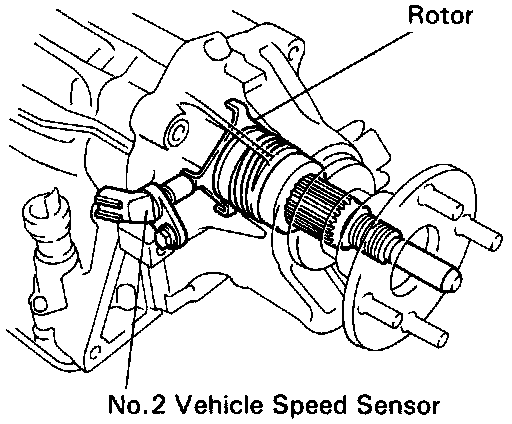 Rotor

No.2 Vehicle Speed Sensor