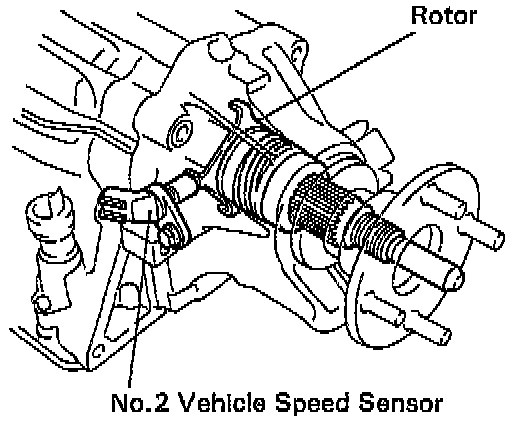 Rotor

No.2 Vehicle Speed Sensor