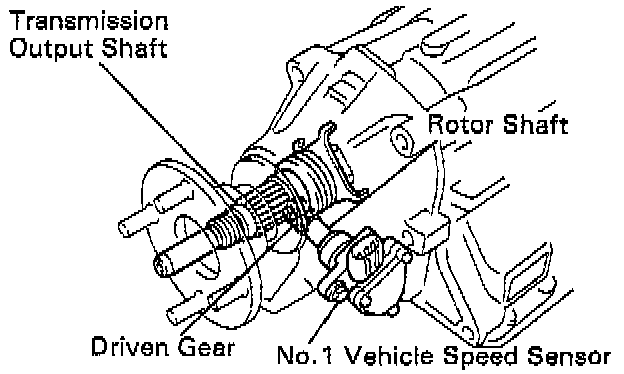 Transmission Output Shaft

Rotor Shaft

Driven Gear

No.1 Vehicle Speed Sensor