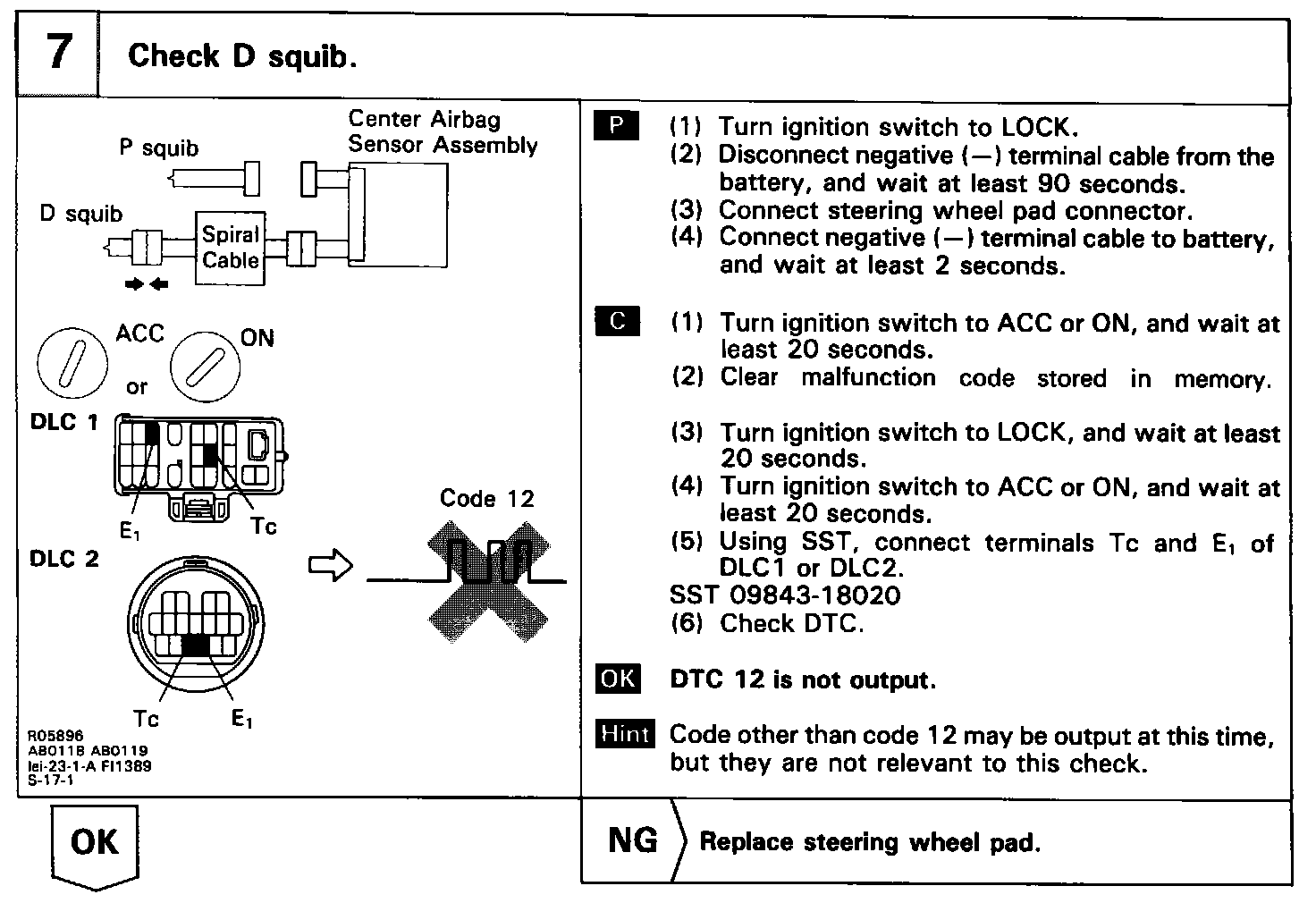 7 Check D squib.

Center Airbag Sensor Assembly
P squib
D squib
Spiral Cable
ACC
or
ON
DLC 1
$E_1$
Tc
DLC 2
Tc
$E_1$
Code 12
R05896
AB0118 AB0119
lei-23-1-A FI1389
S-17-1

P (1) Turn ignition switch to LOCK.
(2) Disconnect negative (—) terminal cable from the battery, and wait at least 90 seconds.
(3) Connect steering wheel pad connector.
(4) Connect negative (—) terminal cable to battery, and wait at least 2 seconds.

C (1) Turn ignition switch to ACC or ON, and wait at least 20 seconds.
(2) Clear malfunction code stored in memory.

(3) Turn ignition switch to LOCK, and wait at least 20 seconds.
(4) Turn ignition switch to ACC or ON, and wait at least 20 seconds.
(5) Using SST, connect terminals Tc and $E_1$ of DLC1 or DLC2.
SST 09843-18020
(6) Check DTC.

OK DTC 12 is not output.

Hint Code other than code 12 may be output at this time, but they are not relevant to this check.

OK

NG Replace steering wheel pad.