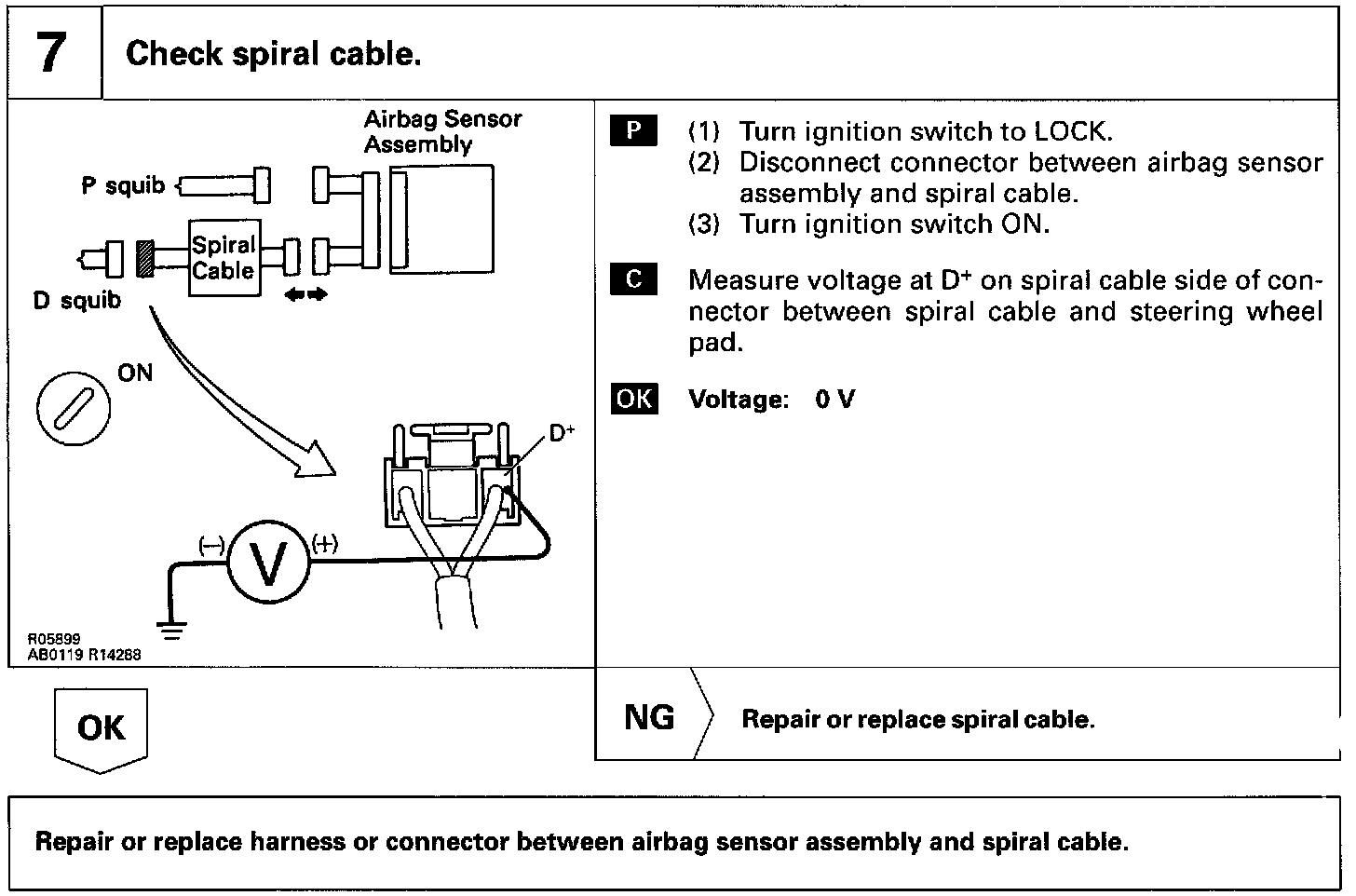 7 Check spiral cable.

Airbag Sensor Assembly

P squib

Spiral Cable

D squib

ON

$D^+$

(–) V (+)

R05899
AB0119 R14288

P (1) Turn ignition switch to LOCK.
(2) Disconnect connector between airbag sensor assembly and spiral cable.
(3) Turn ignition switch ON.

C Measure voltage at $D^+$ on spiral cable side of connector between spiral cable and steering wheel pad.

OK Voltage: 0 V

OK

NG Repair or replace spiral cable.

Repair or replace harness or connector between airbag sensor assembly and spiral cable.