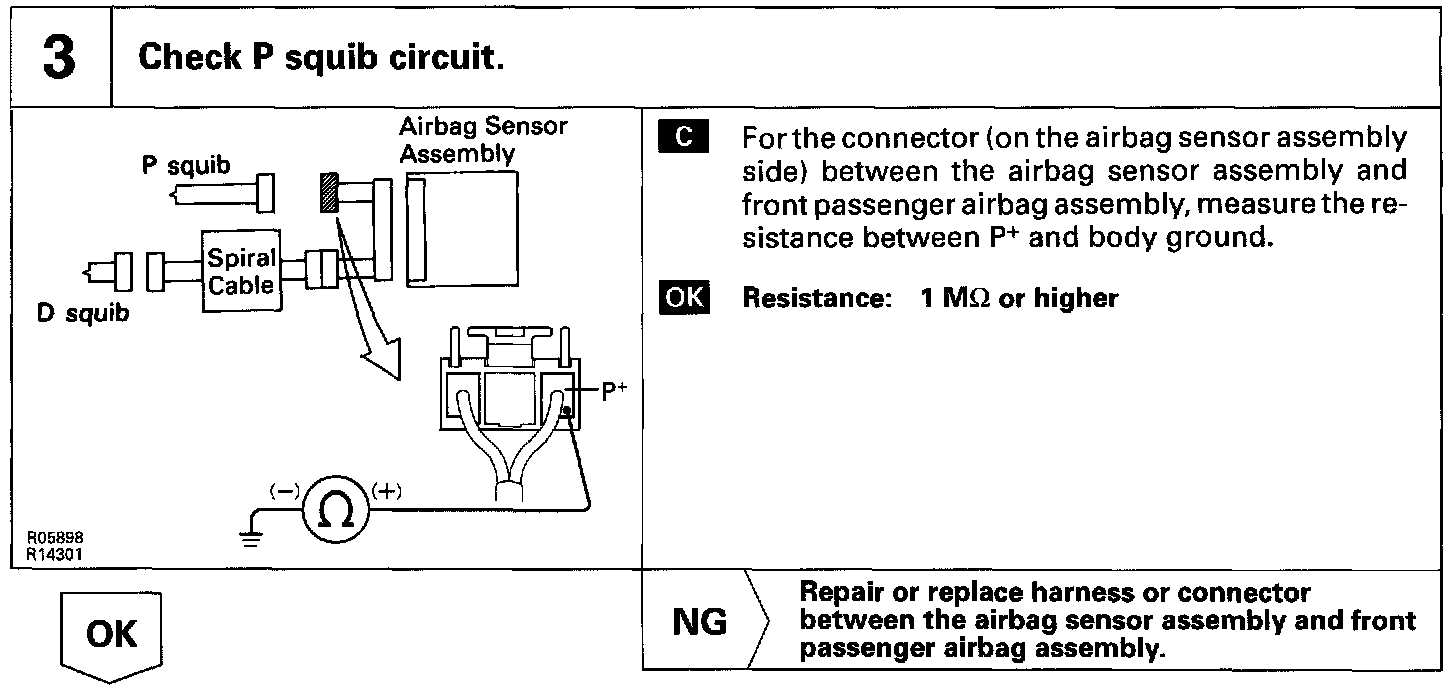 3

Check P squib circuit.

Airbag Sensor Assembly

P squib

Spiral Cable

D squib

$P^+$

(−) Ω (+)

R05898
R14301

C For the connector (on the airbag sensor assembly side) between the airbag sensor assembly and front passenger airbag assembly, measure the resistance between $P^+$ and body ground.

OK Resistance: 1 MΩ or higher

OK

NG Repair or replace harness or connector between the airbag sensor assembly and front passenger airbag assembly.