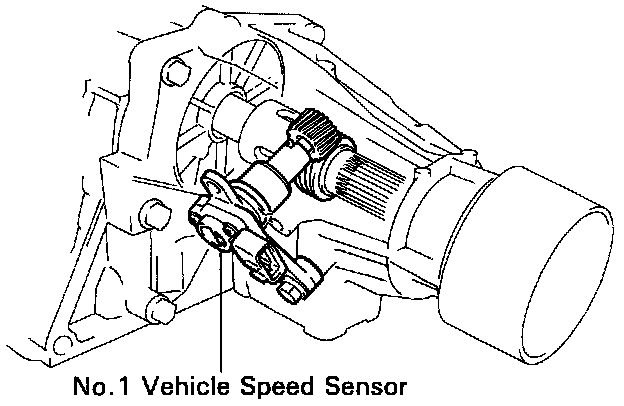 No.1 Vehicle Speed Sensor