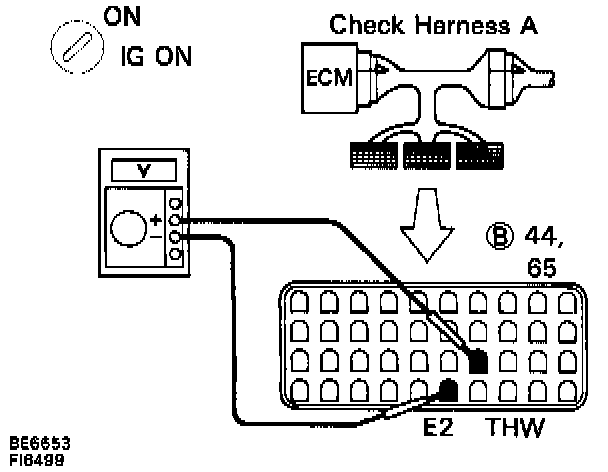 ON
IG ON

Check Harness A

ECM

V

+
−

Ⓑ 44, 65

E2 THW

BE6653
FI6499