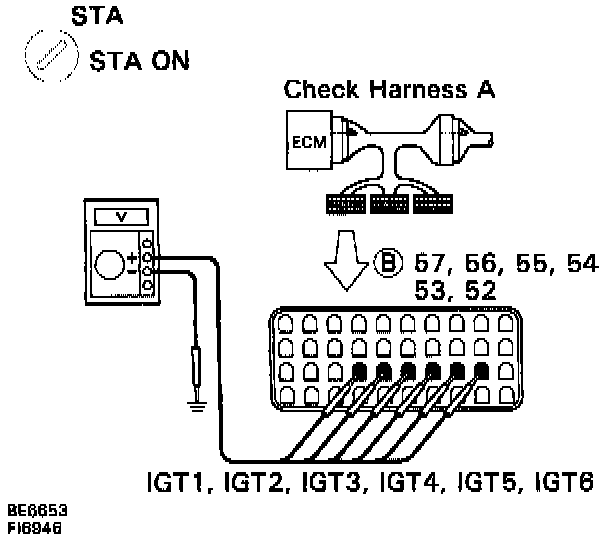 STA

STA ON

Check Harness A

ECM

V

+
−

B 57, 56, 55, 54
53, 52

IGT1, IGT2, IGT3, IGT4, IGT5, IGT6

BE6653
FI6946