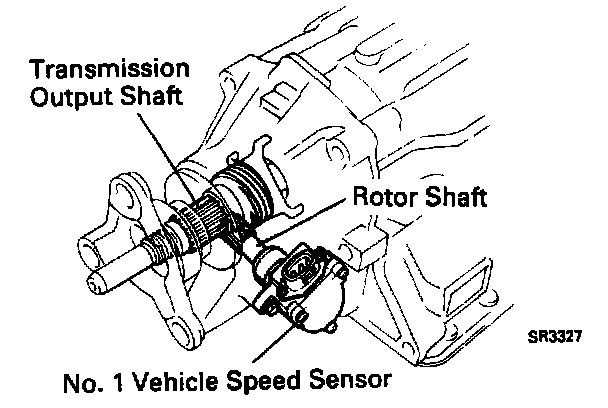 Transmission Output Shaft

Rotor Shaft

SR3327

No. 1 Vehicle Speed Sensor