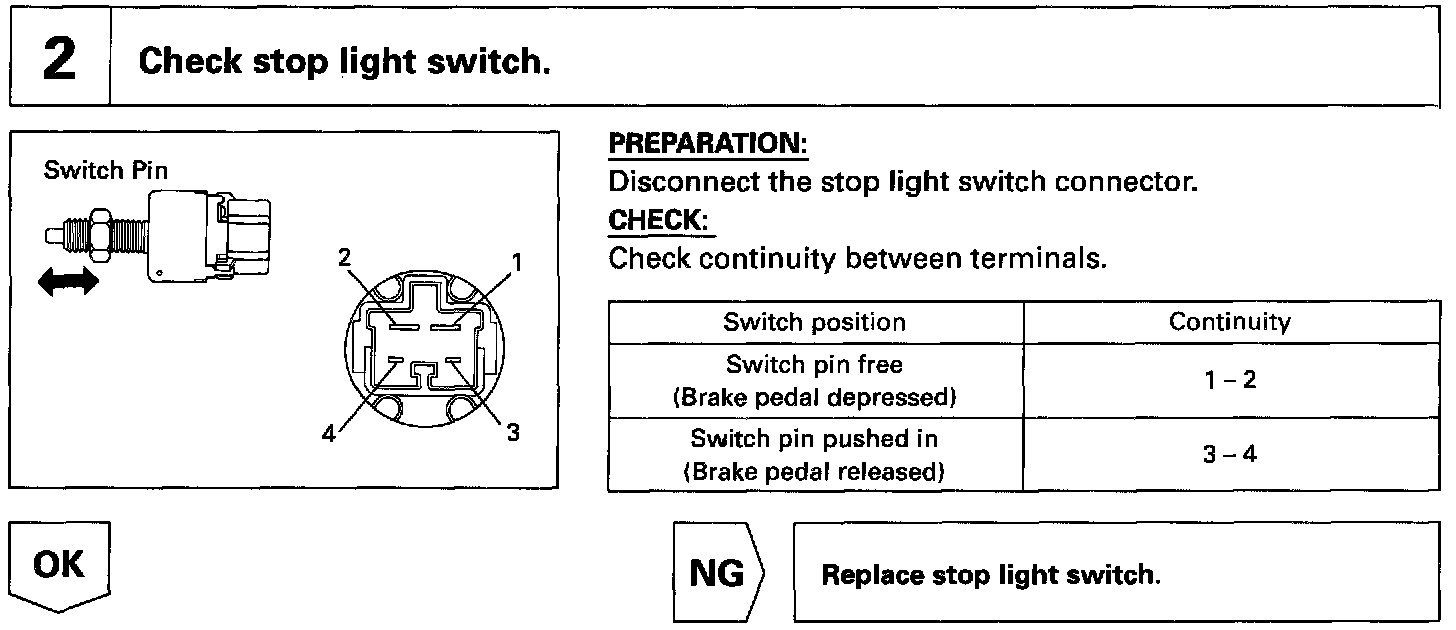 2 Check stop light switch.

Switch Pin

2 1

4 3

PREPARATION:
Disconnect the stop light switch connector.
CHECK:
Check continuity between terminals.

| Switch position | Continuity |
|---|---|
| Switch pin free (Brake pedal depressed) | 1 – 2 |
| Switch pin pushed in (Brake pedal released) | 3 – 4 |

OK

NG

Replace stop light switch.