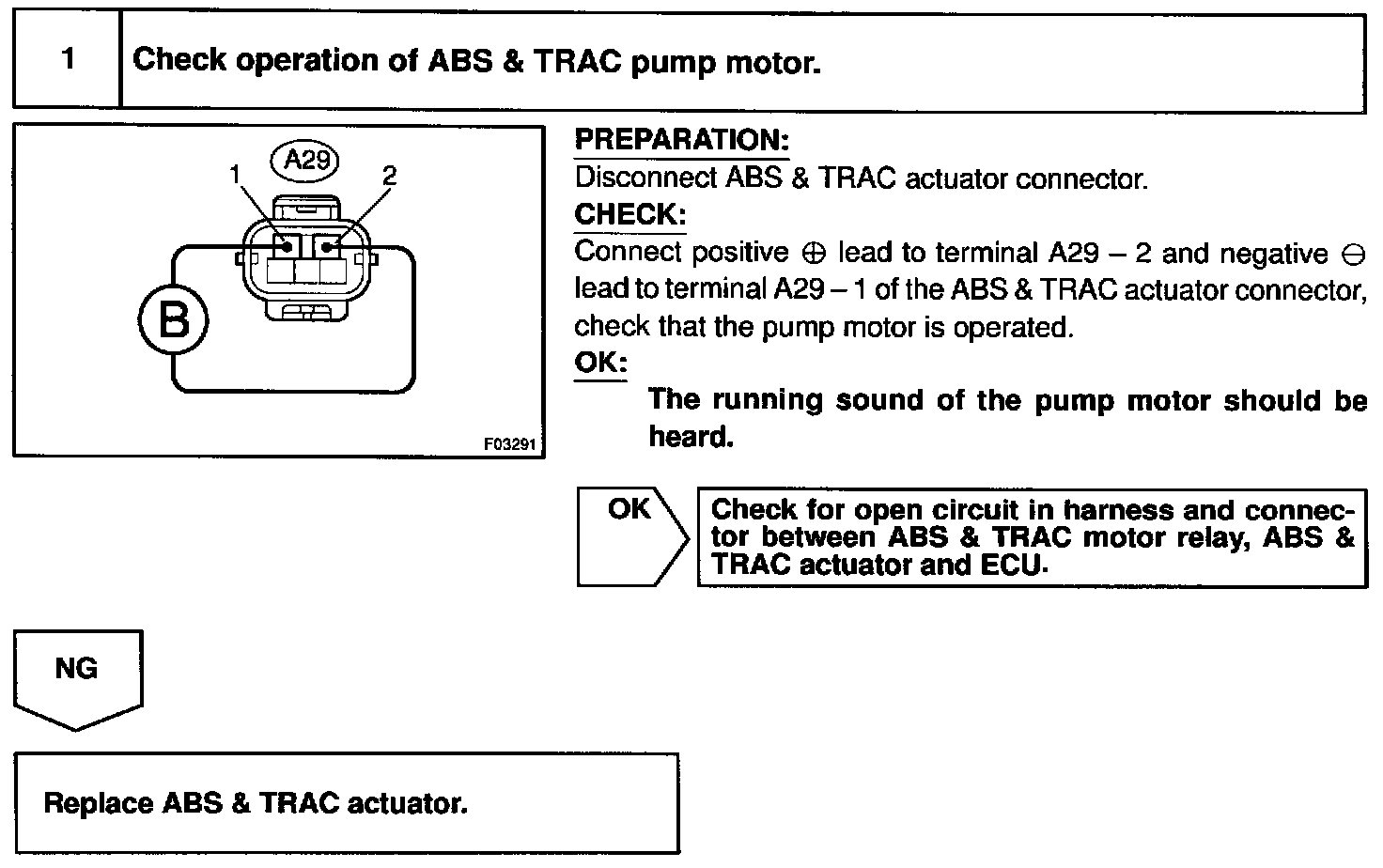 1 Check operation of ABS & TRAC pump motor.

A29
1
2
B
F03291

PREPARATION:
Disconnect ABS & TRAC actuator connector.
CHECK:
Connect positive $\oplus$ lead to terminal A29 – 2 and negative $\ominus$ lead to terminal A29 – 1 of the ABS & TRAC actuator connector, check that the pump motor is operated.
OK:
The running sound of the pump motor should be heard.

OK

Check for open circuit in harness and connector between ABS & TRAC motor relay, ABS & TRAC actuator and ECU.

NG

Replace ABS & TRAC actuator.