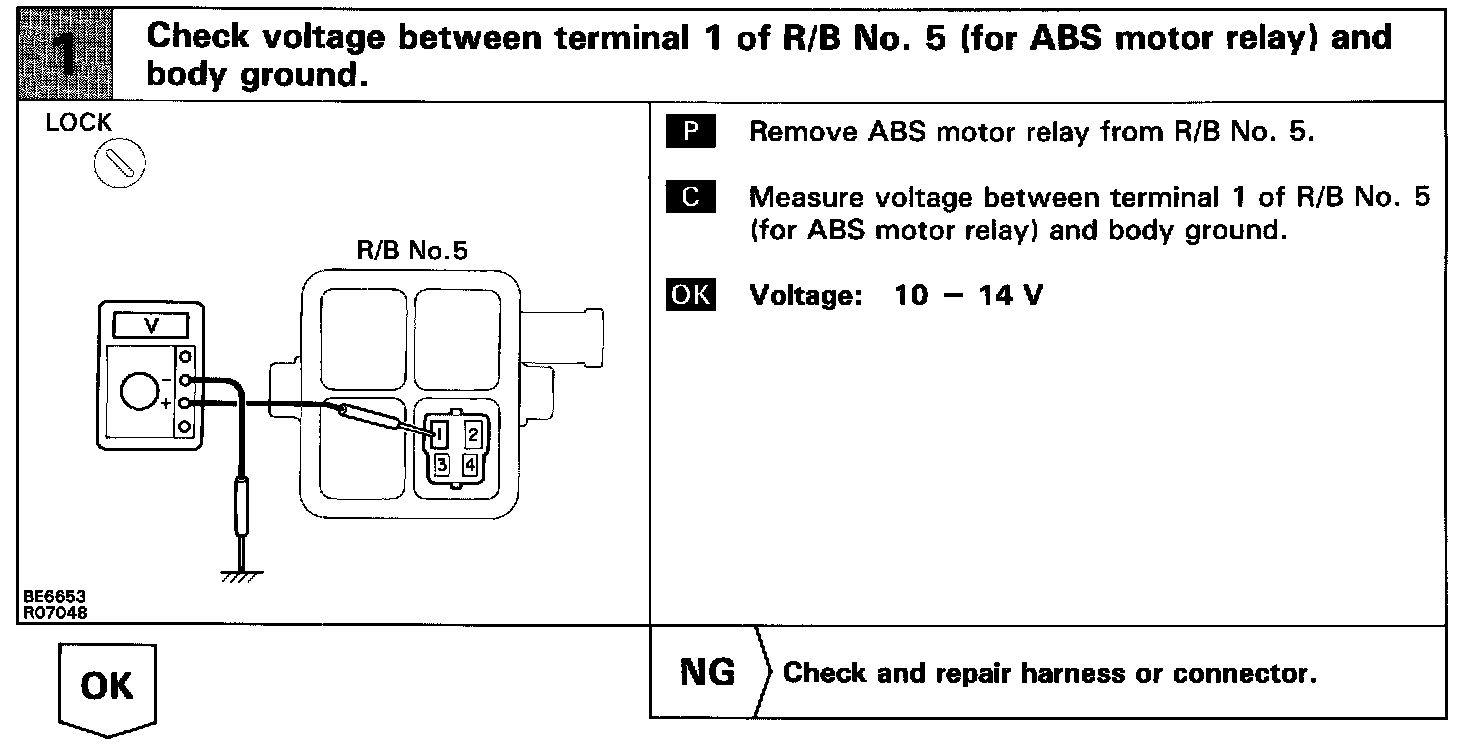 1 Check voltage between terminal 1 of R/B No. 5 (for ABS motor relay) and body ground.

LOCK

R/B No.5

V

−
+

1 2
3 4

BE6653
R07048

P Remove ABS motor relay from R/B No. 5.

C Measure voltage between terminal 1 of R/B No. 5 (for ABS motor relay) and body ground.

OK Voltage: 10 − 14 V

OK

NG Check and repair harness or connector.