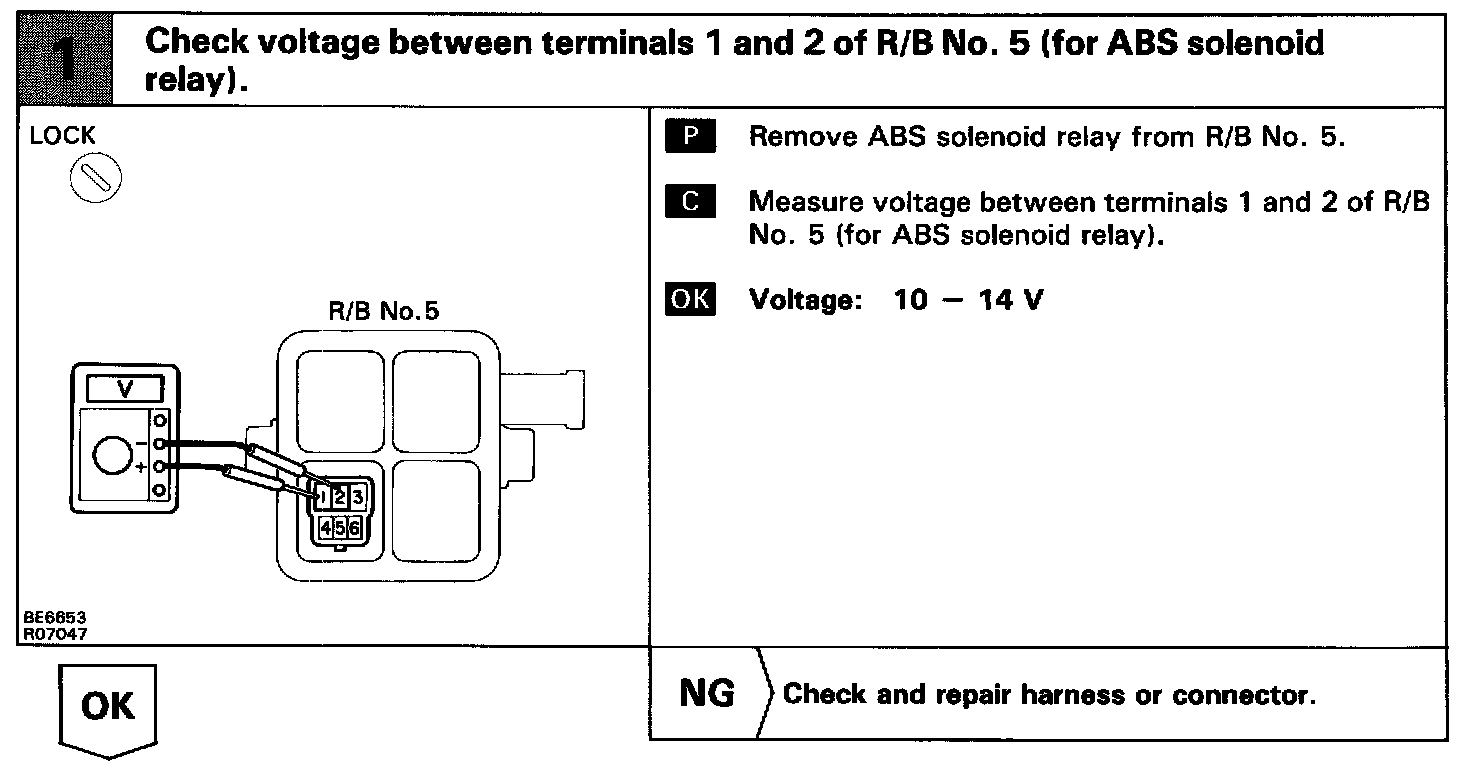 1 Check voltage between terminals 1 and 2 of R/B No. 5 (for ABS solenoid relay).

LOCK

R/B No.5

V

−
+

1 2 3
4 5 6

BE6653
R07047

P Remove ABS solenoid relay from R/B No. 5.

C Measure voltage between terminals 1 and 2 of R/B No. 5 (for ABS solenoid relay).

OK Voltage: 10 − 14 V

OK

NG Check and repair harness or connector.