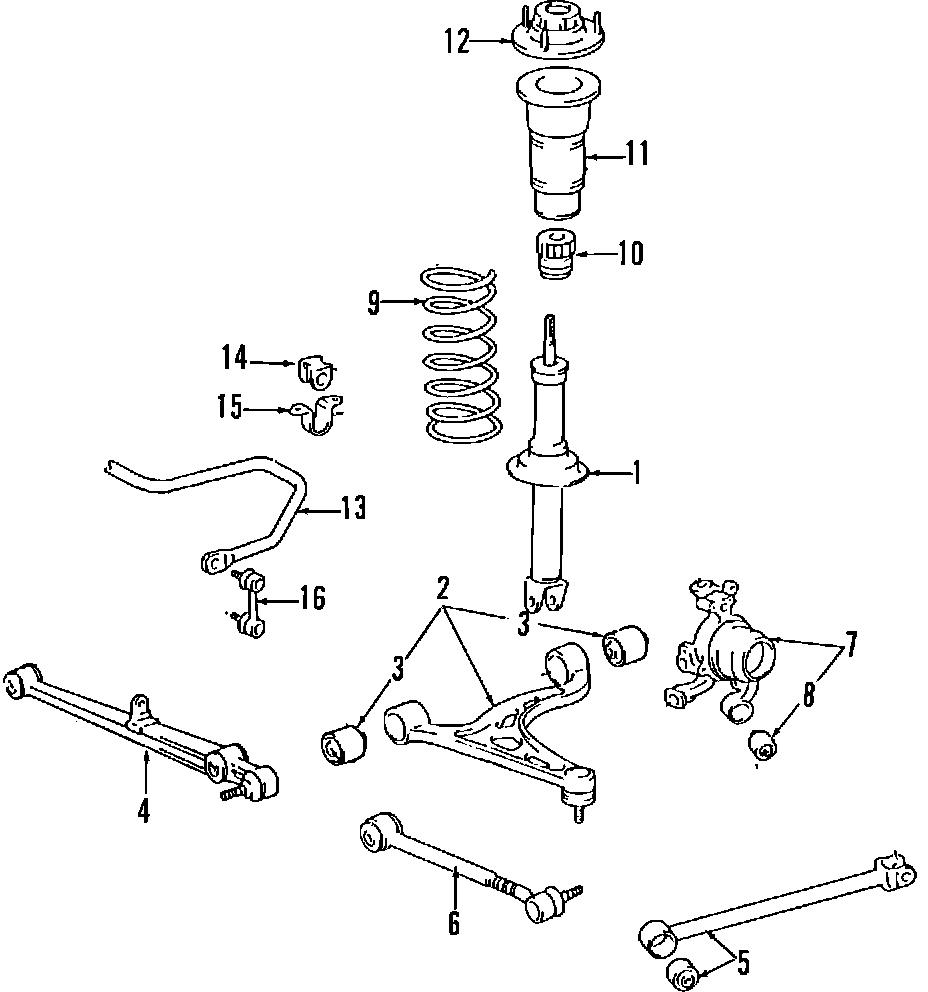 12
11
10
9
14
15
1
13
16
2
3
3
7
8
4
6
5