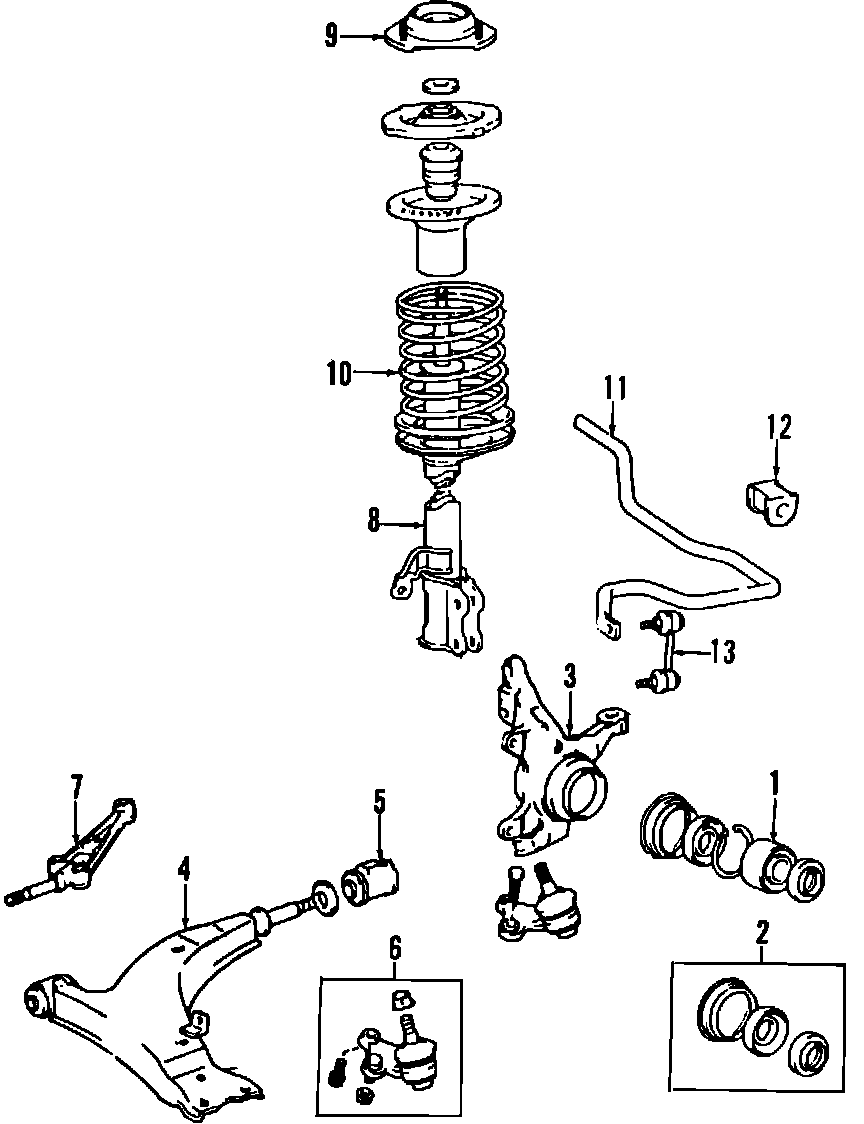 9
10
11
12
8
13
3
7
5
1
4
6
2