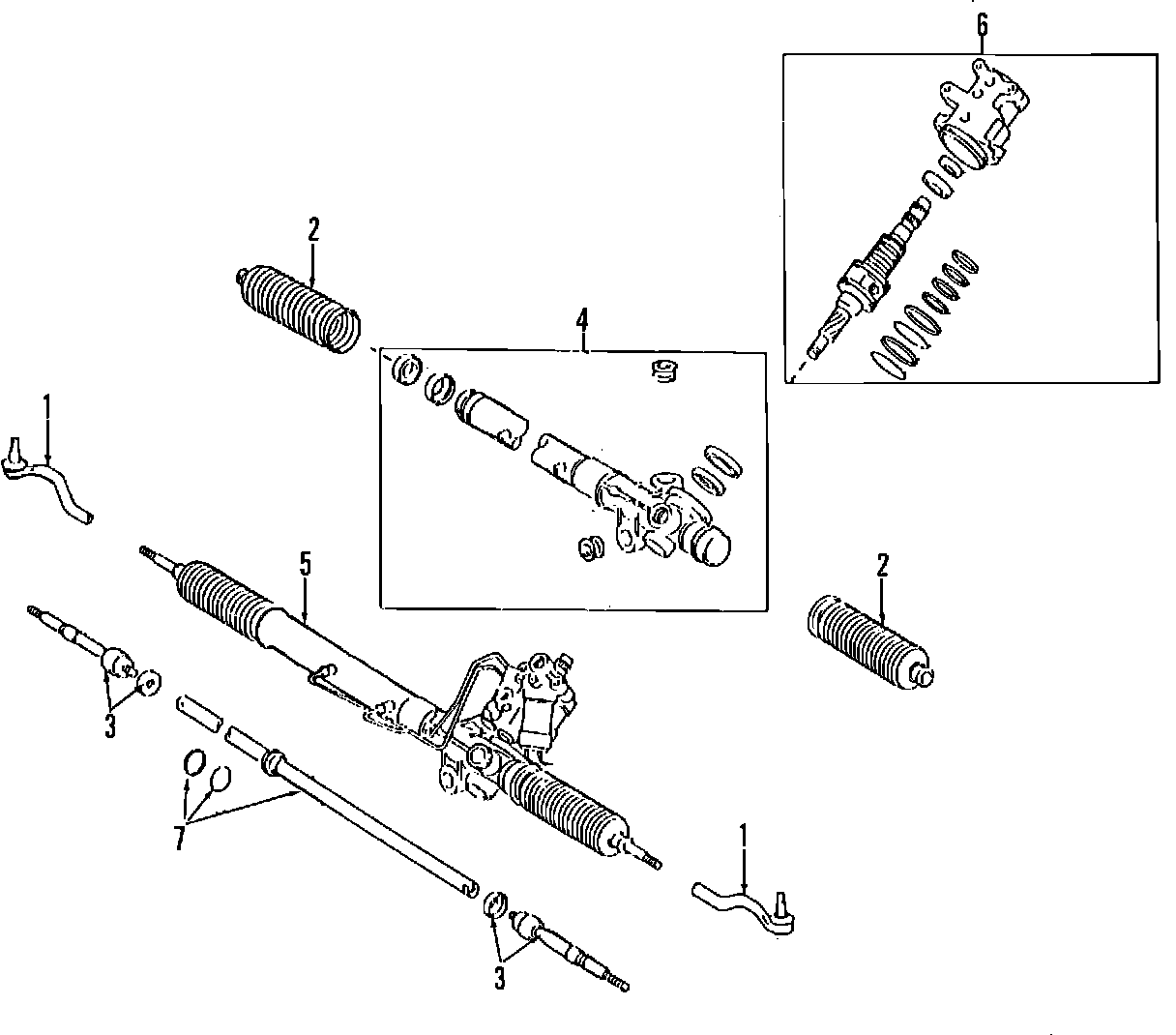 6
2
4
1
5
2
3
7
1
3