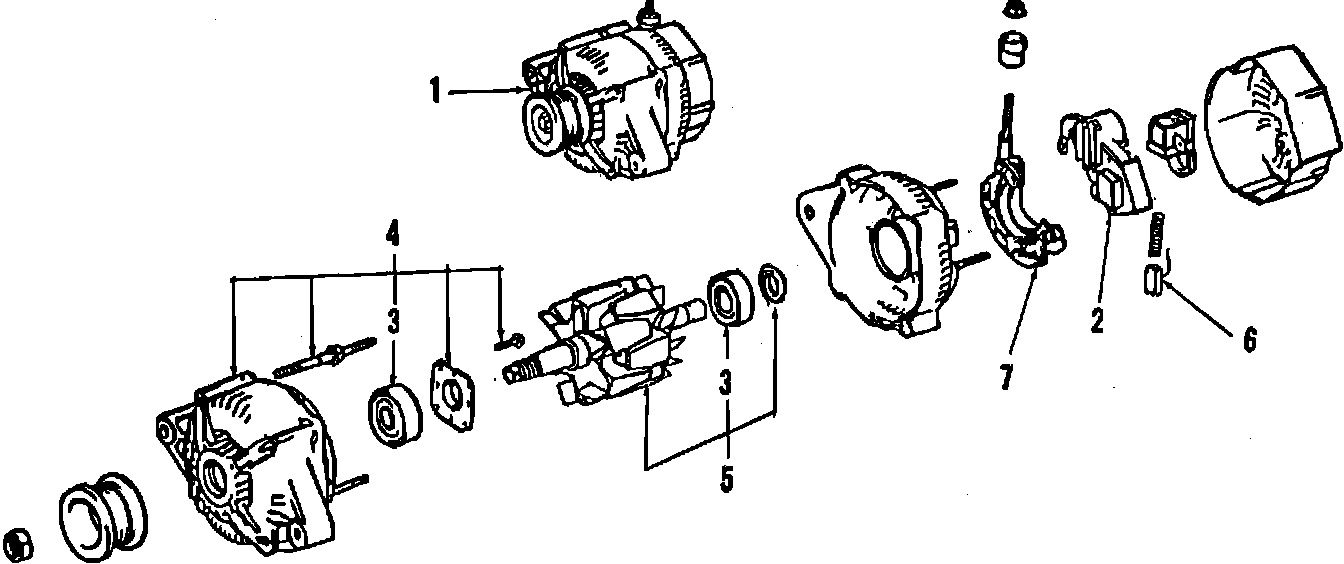 1
4
3
3
5
7
2
6