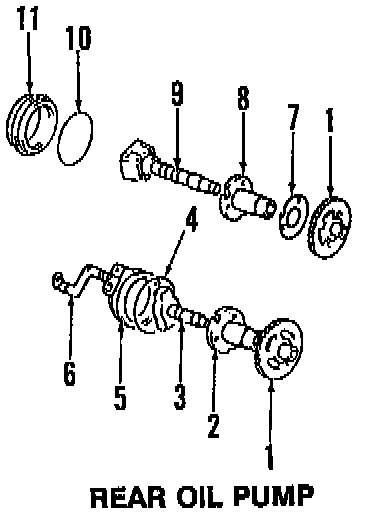 11
10
9
8
7
1
4
6
5
3
2
1
REAR OIL PUMP