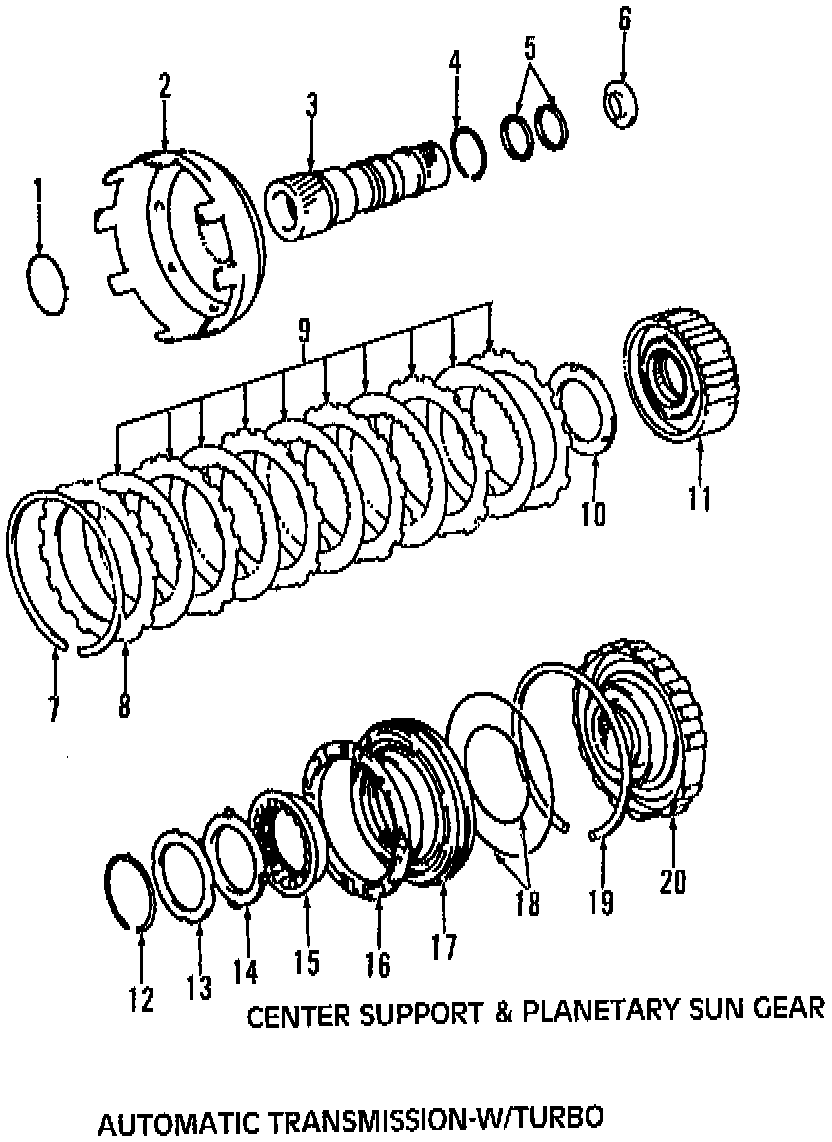 1
2
3
4
5
6
9
10
11
7
8
12
13
14
15
16
17
18
19
20

CENTER SUPPORT & PLANETARY SUN GEAR

AUTOMATIC TRANSMISSION-W/TURBO