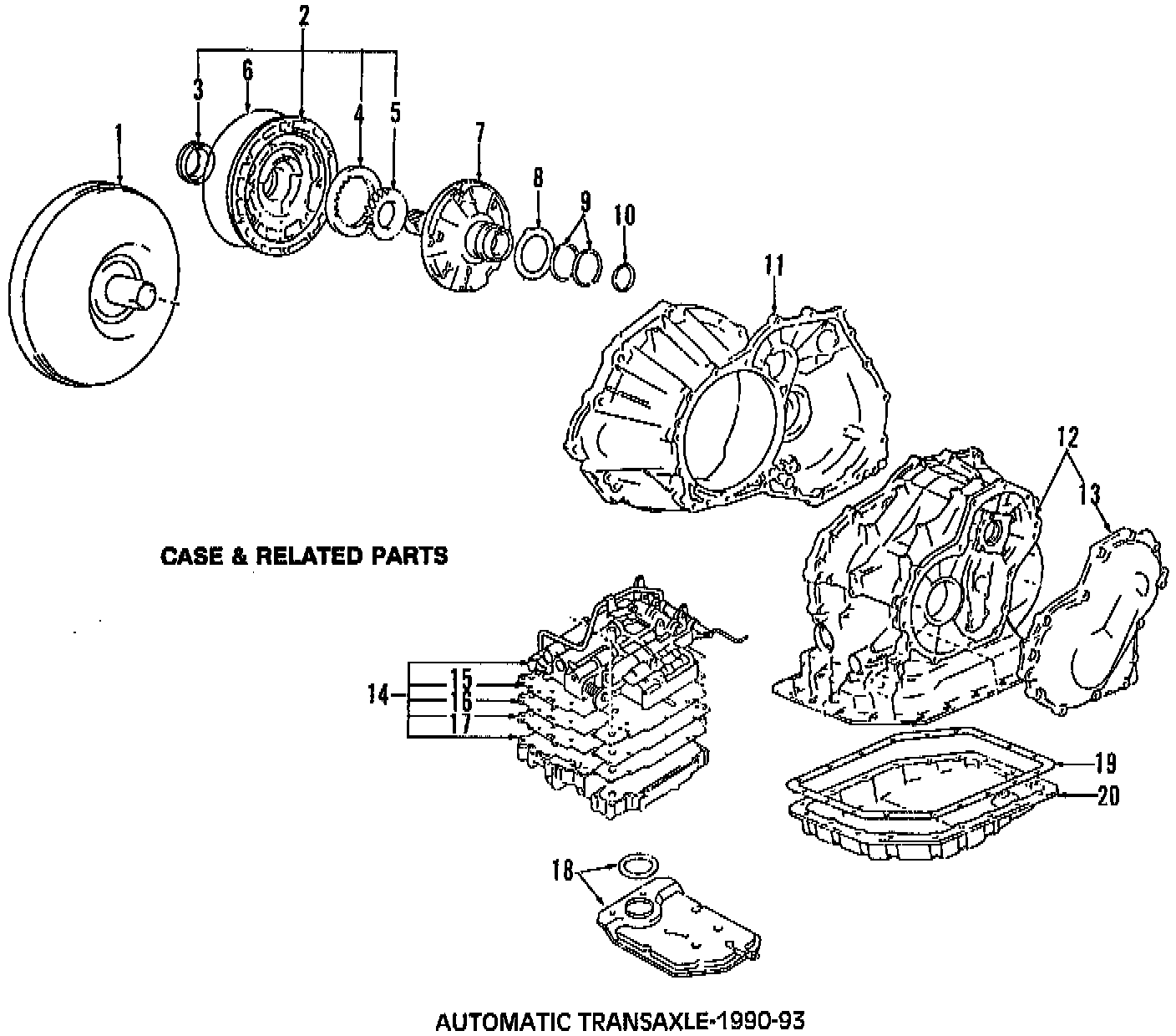 2
3
6
4
5
1
7
8
9
10
11
12
13
CASE & RELATED PARTS
14
15
16
17
19
20
18
AUTOMATIC TRANSAXLE-1990-93