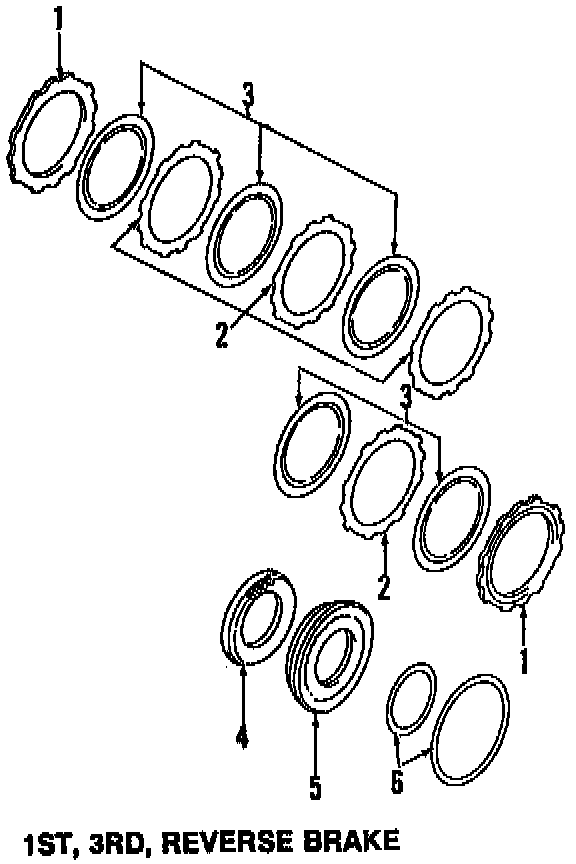 1
3
2
3
2
1
4
5
6
1ST, 3RD, REVERSE BRAKE