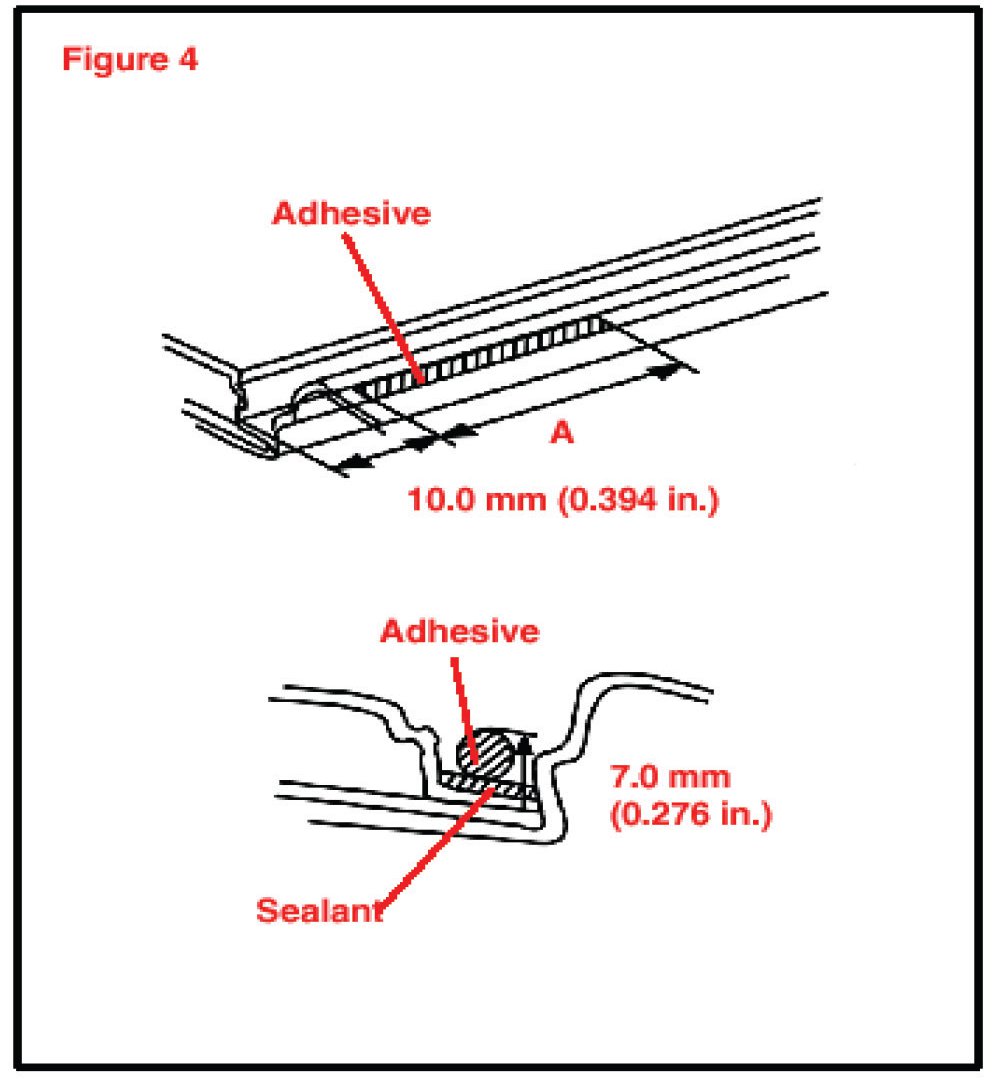 Figure 4

Adhesive

A

10.0 mm (0.394 in.)

Adhesive

7.0 mm
(0.276 in.)

Sealant