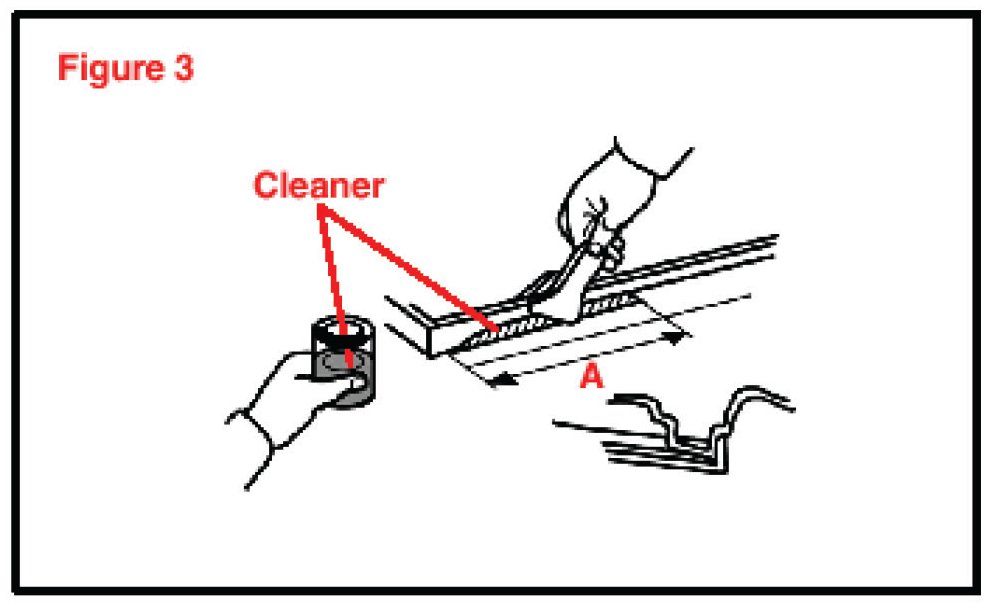 Figure 3

Cleaner

A