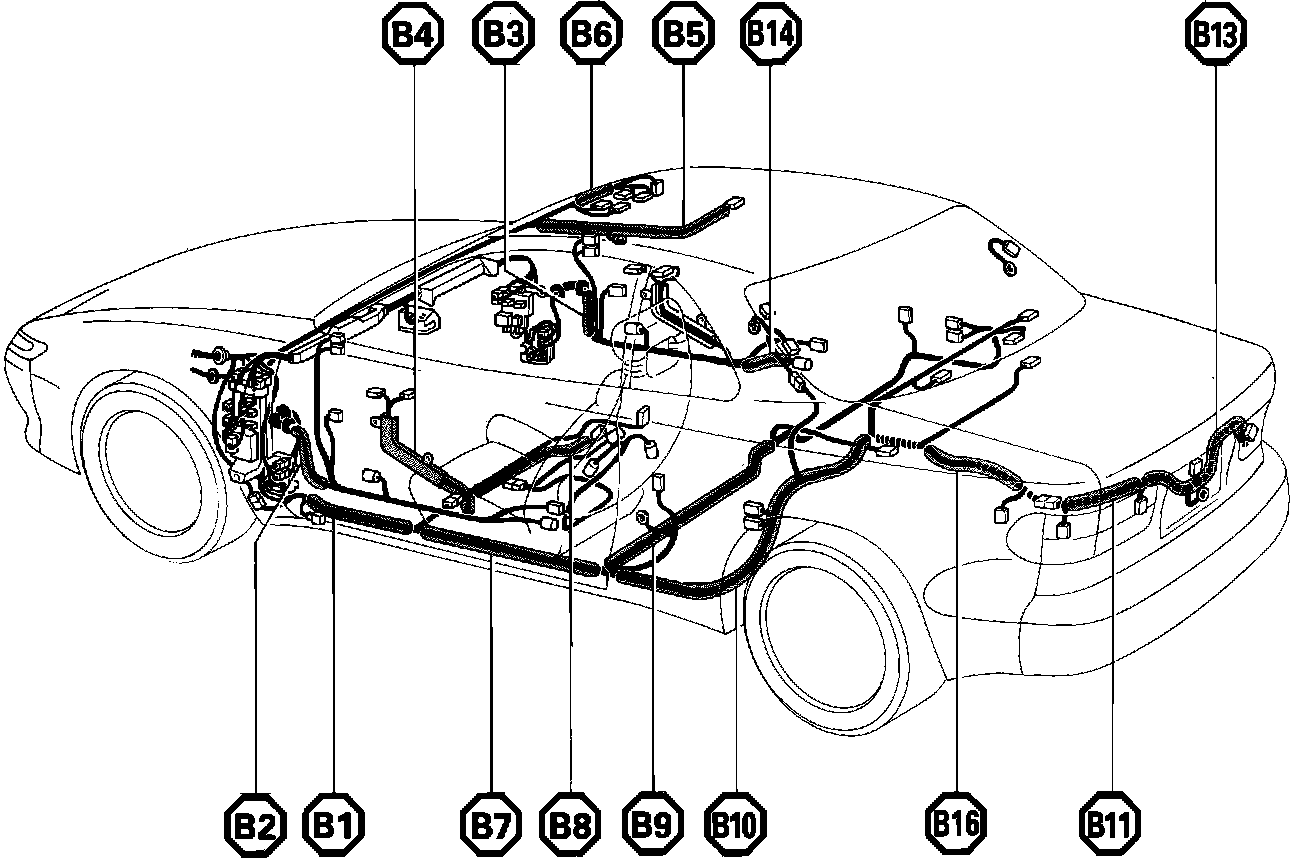 B4 B3 B6 B5 B14 B13

B2 B1 B7 B8 B9 B10 B16 B11