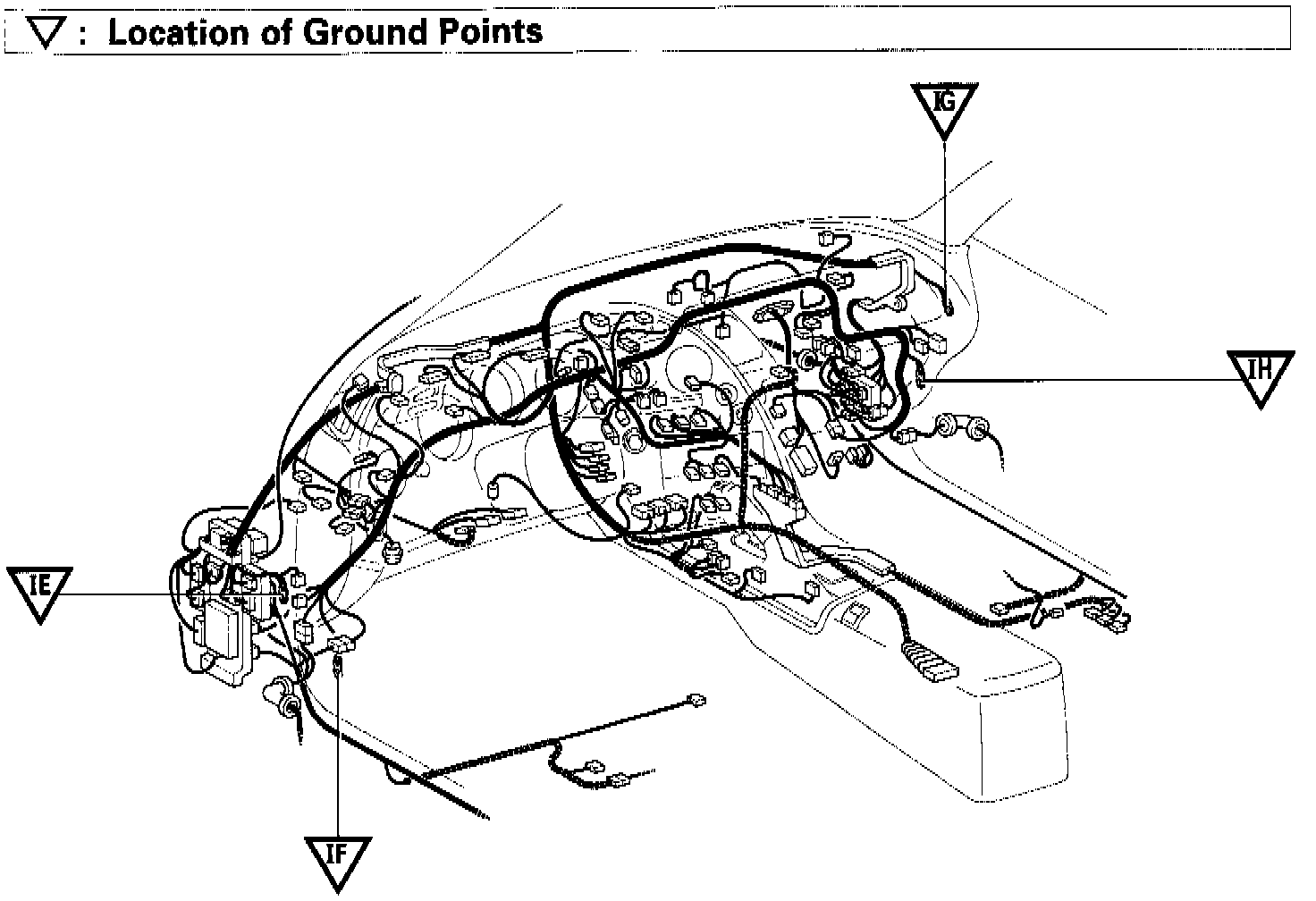 ▽ : Location of Ground Points

IG

IH

IE

IF