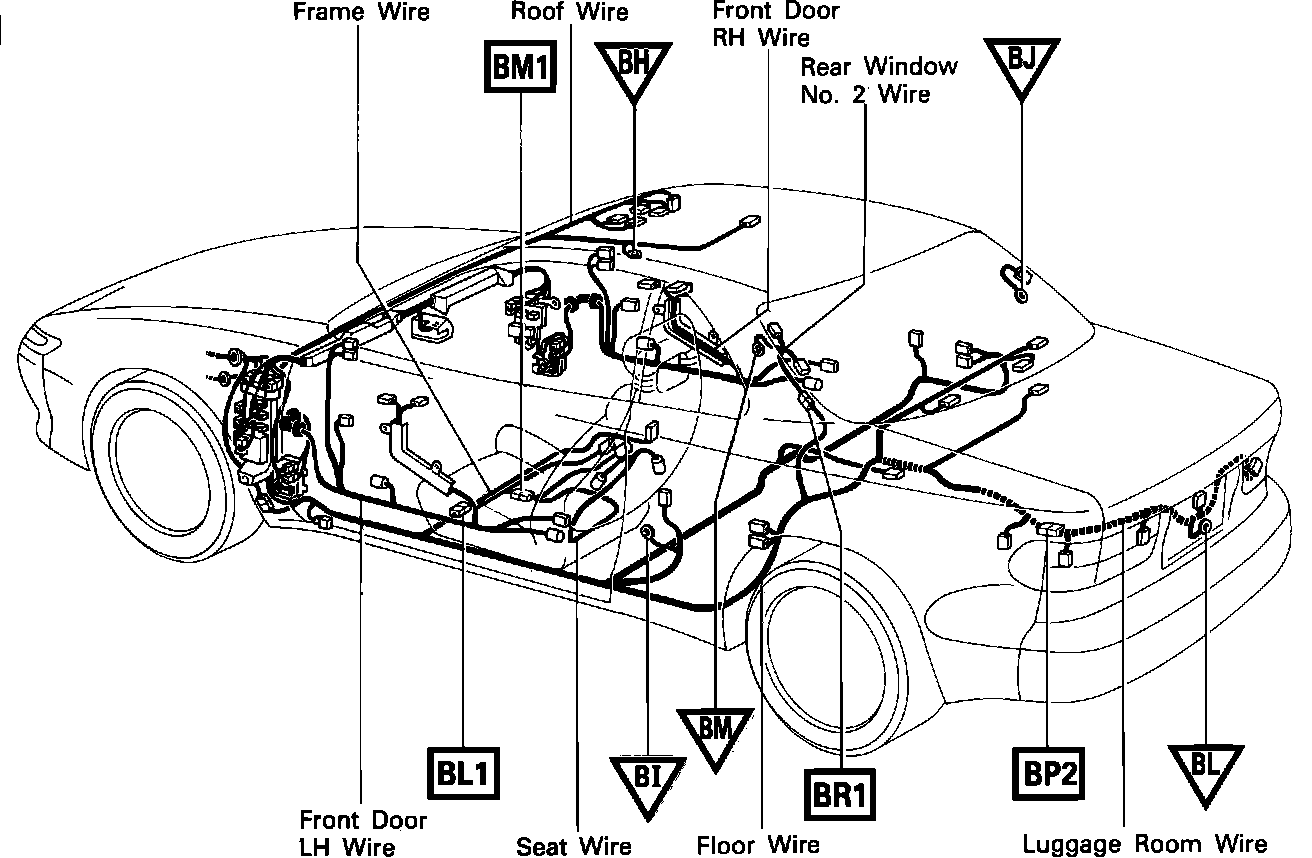 Frame Wire
Roof Wire
Front Door RH Wire
Rear Window No. 2 Wire
BM1
BH
BJ
BL1
BI
BM
BR1
BP2
BL
Front Door LH Wire
Seat Wire
Floor Wire
Luggage Room Wire