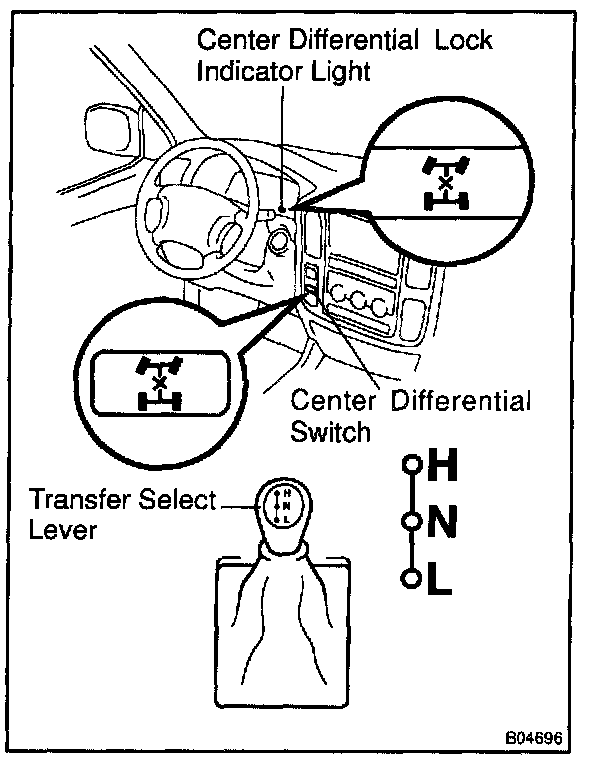 Center Differential Lock Indicator Light

Center Differential Switch

Transfer Select Lever

H
N
L

H
N
L

B04696