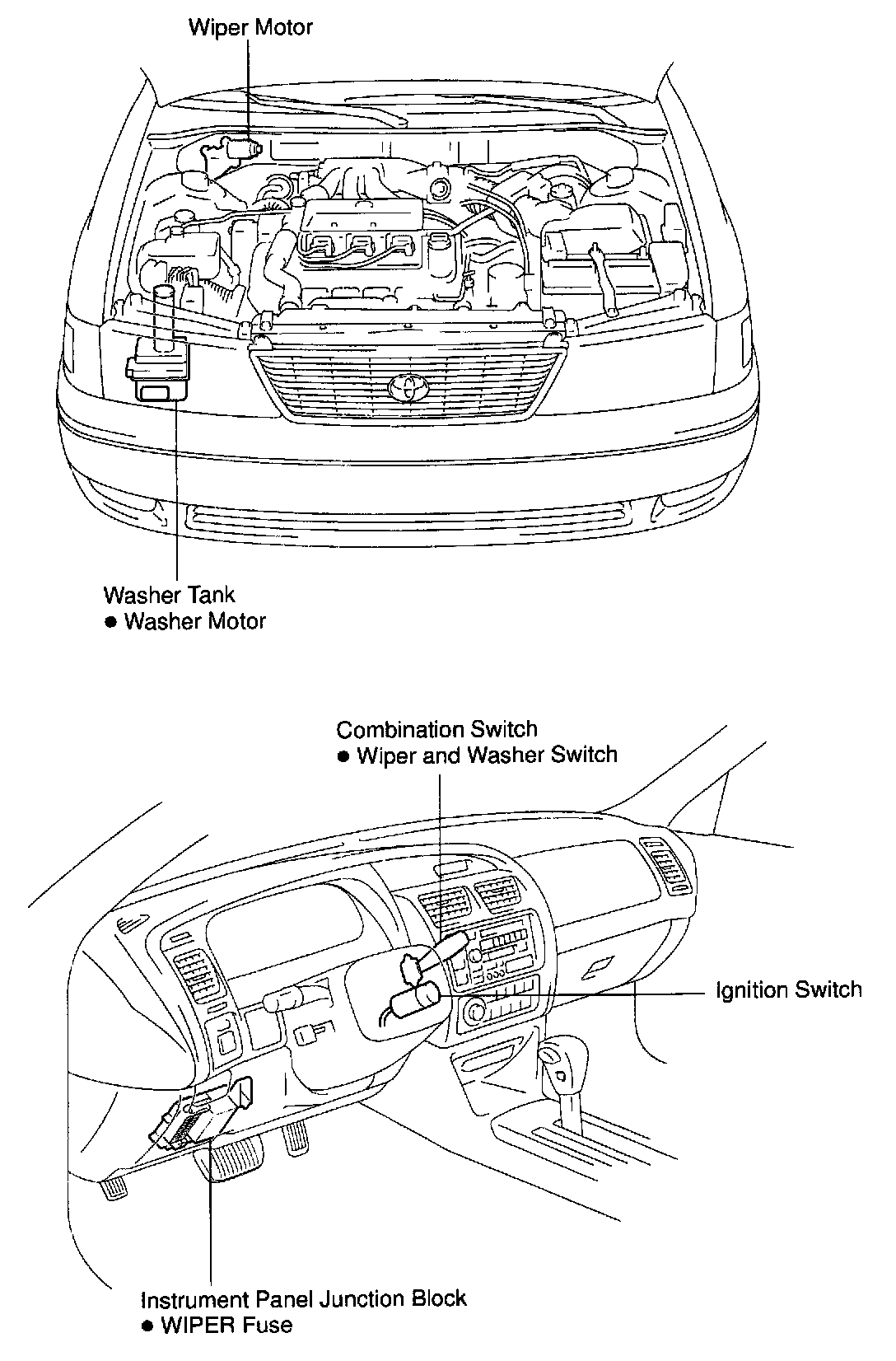 Wiper Motor

Washer Tank
● Washer Motor

Combination Switch
● Wiper and Washer Switch

Ignition Switch

Instrument Panel Junction Block
● WIPER Fuse