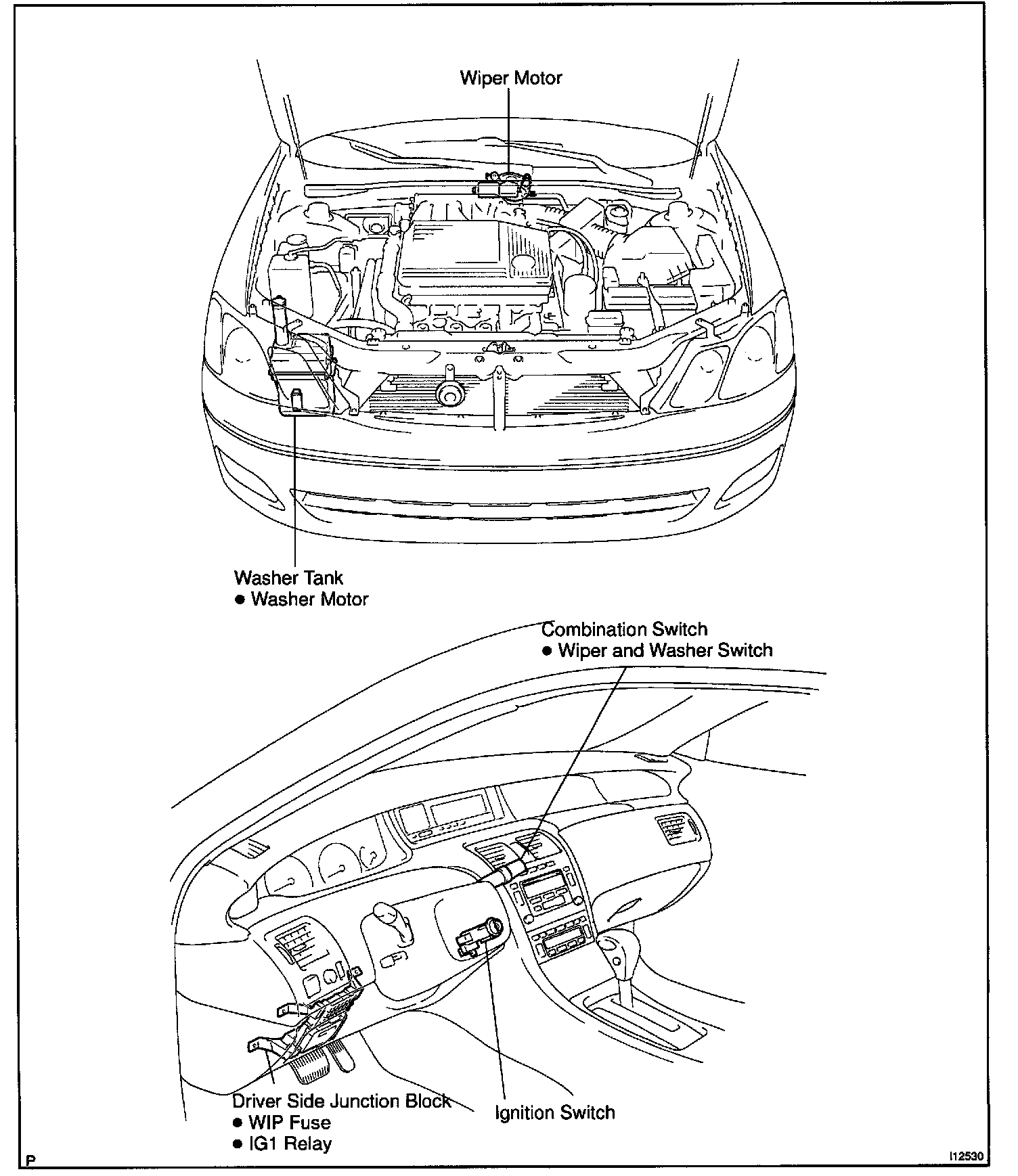 Wiper Motor

Washer Tank
● Washer Motor

Combination Switch
● Wiper and Washer Switch

Driver Side Junction Block
● WIP Fuse
● IG1 Relay

Ignition Switch

P

I12530