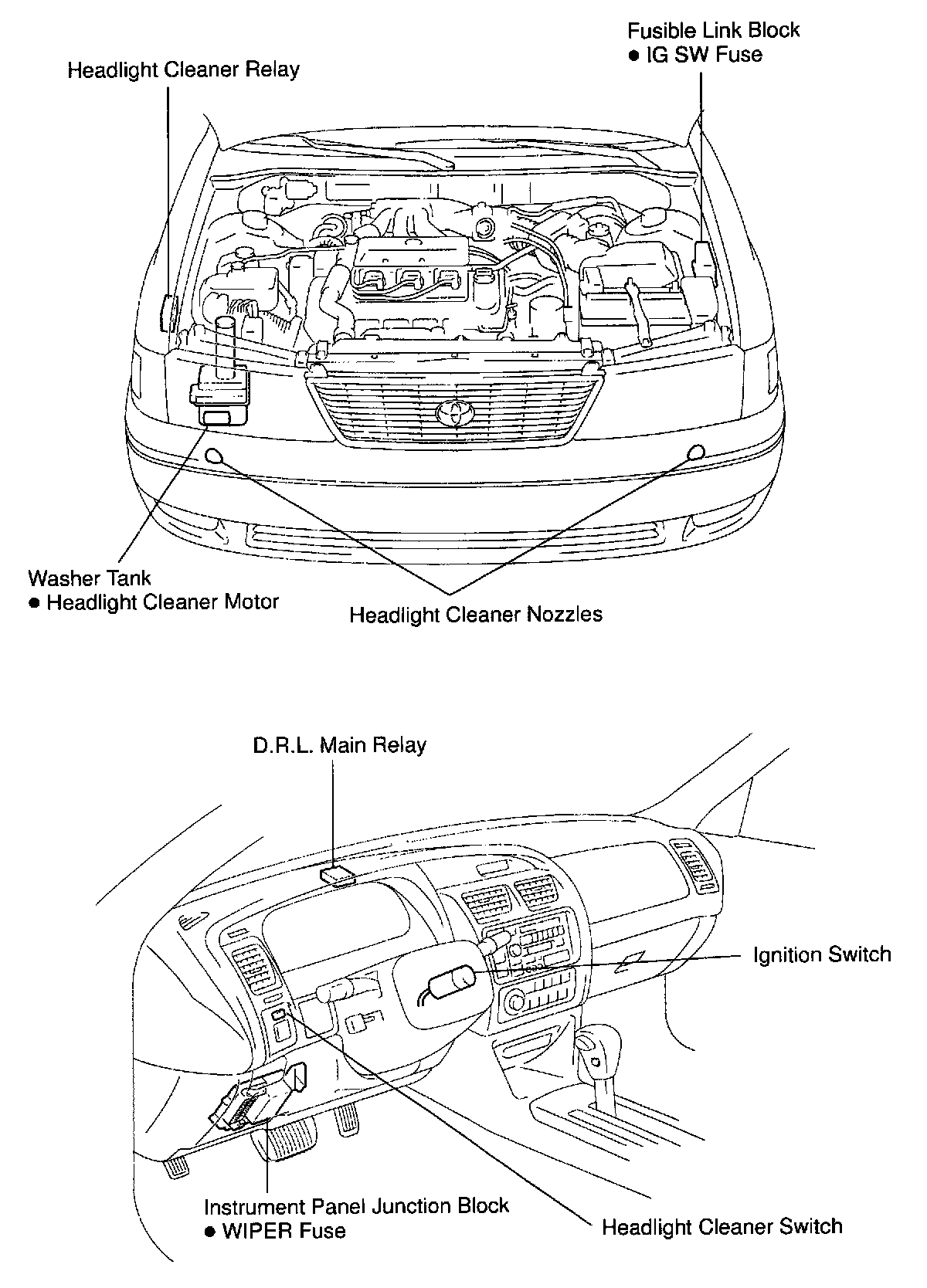 Headlight Cleaner Relay

Fusible Link Block
● IG SW Fuse

Washer Tank
● Headlight Cleaner Motor

Headlight Cleaner Nozzles

D.R.L. Main Relay

Ignition Switch

Instrument Panel Junction Block
● WIPER Fuse

Headlight Cleaner Switch