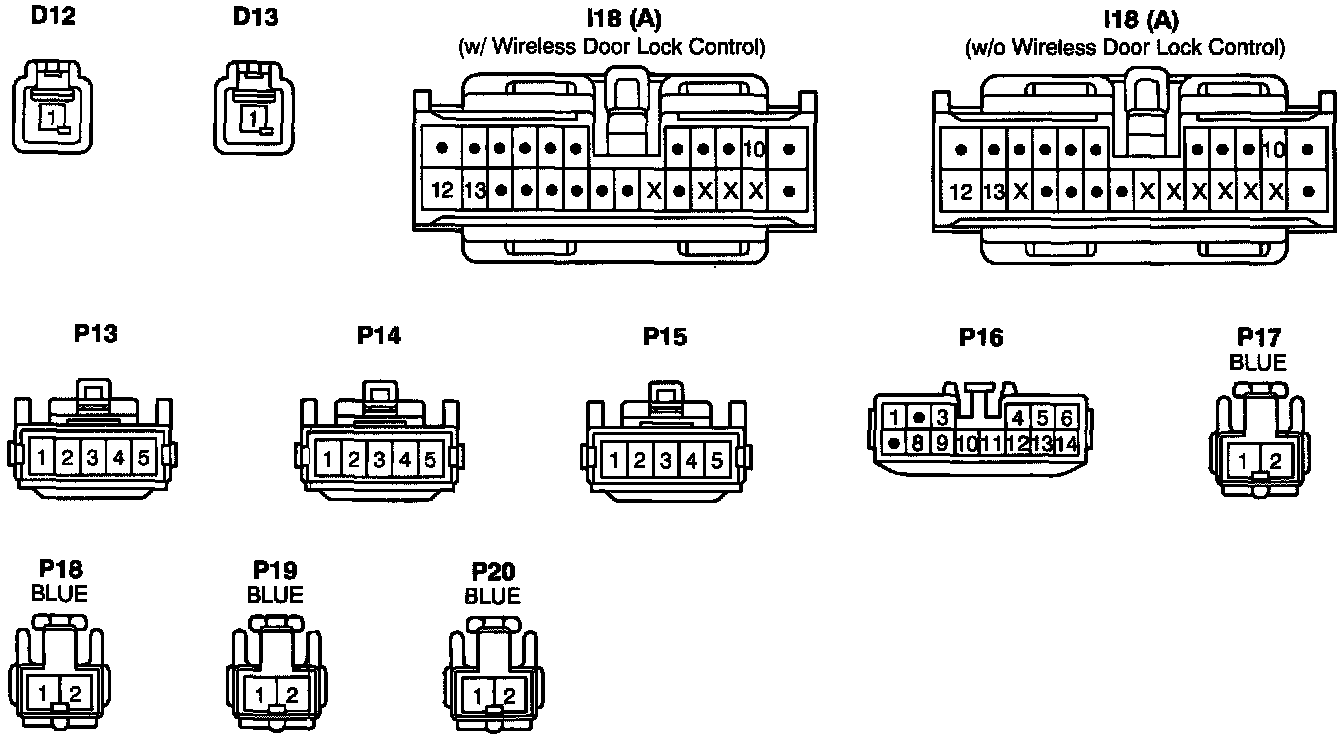 D12

1

D13

1

I18 (A)
(w/ Wireless Door Lock Control)

10

12 13 X X X X

I18 (A)
(w/o Wireless Door Lock Control)

10

12 13 X X X X X X X

P13

1 2 3 4 5

P14

1 2 3 4 5

P15

1 2 3 4 5

P16

1 3 4 5 6
8 9 10 11 12 13 14

P17
BLUE

1 2

P18
BLUE

1 2

P19
BLUE

1 2

P20
BLUE

1 2