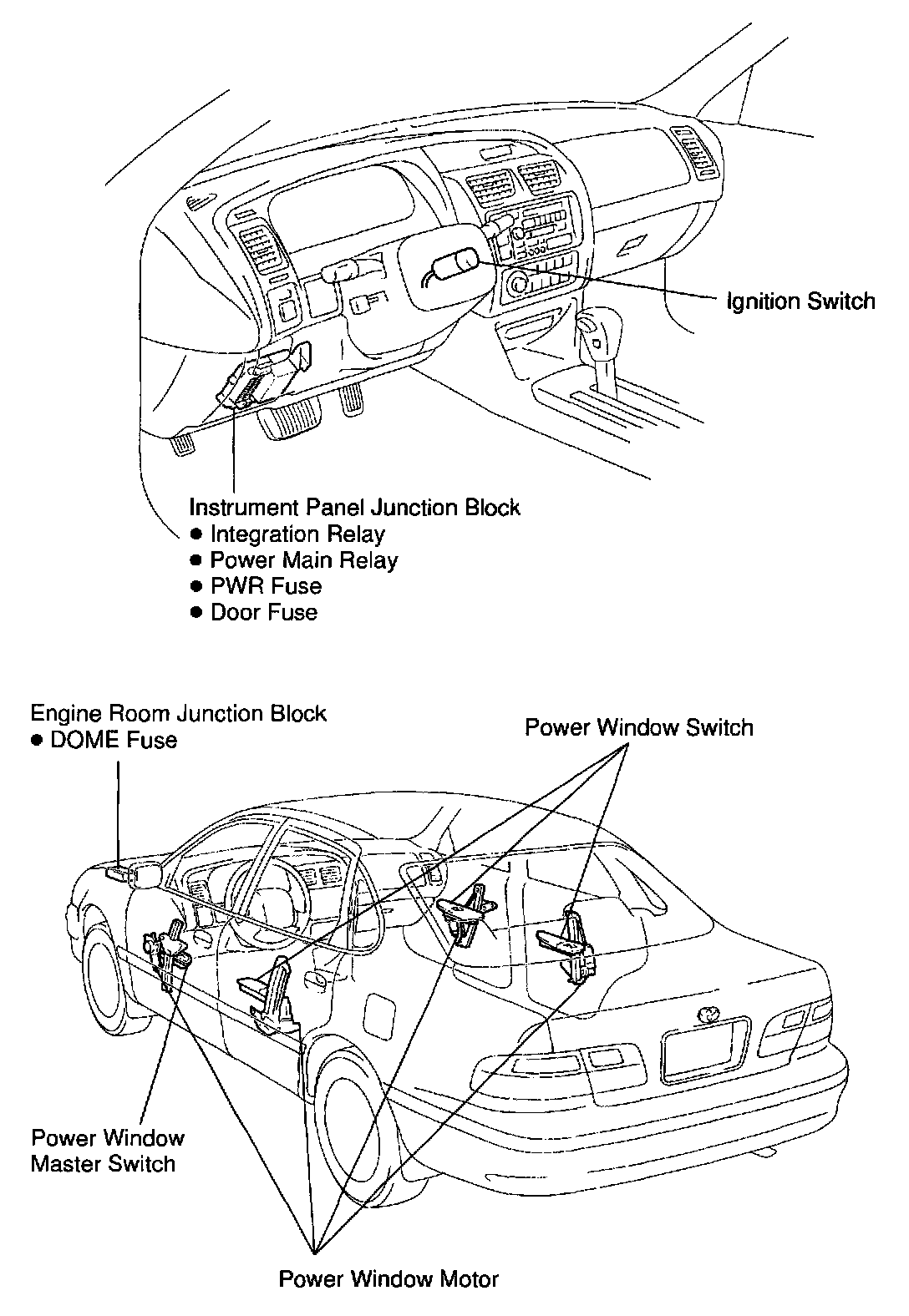 Ignition Switch

Instrument Panel Junction Block
● Integration Relay
● Power Main Relay
● PWR Fuse
● Door Fuse

Engine Room Junction Block
● DOME Fuse

Power Window Switch

Power Window Master Switch

Power Window Motor