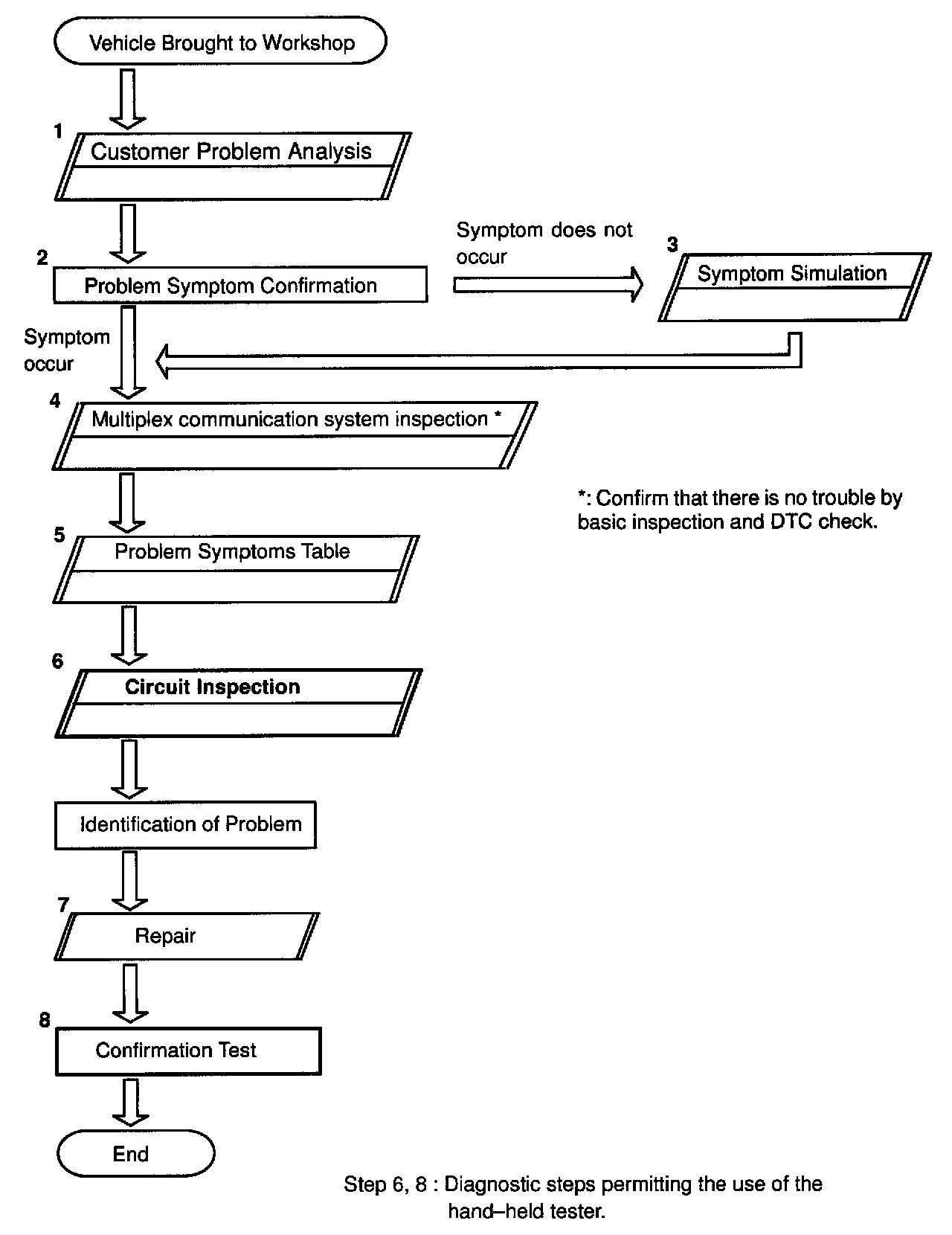 Vehicle Brought to Workshop

1
Customer Problem Analysis

2
Problem Symptom Confirmation

Symptom does not occur

3
Symptom Simulation

Symptom occur

4
Multiplex communication system inspection *

*: Confirm that there is no trouble by basic inspection and DTC check.

5
Problem Symptoms Table

6
Circuit Inspection

Identification of Problem

7
Repair

8
Confirmation Test

End

Step 6, 8 : Diagnostic steps permitting the use of the hand–held tester.