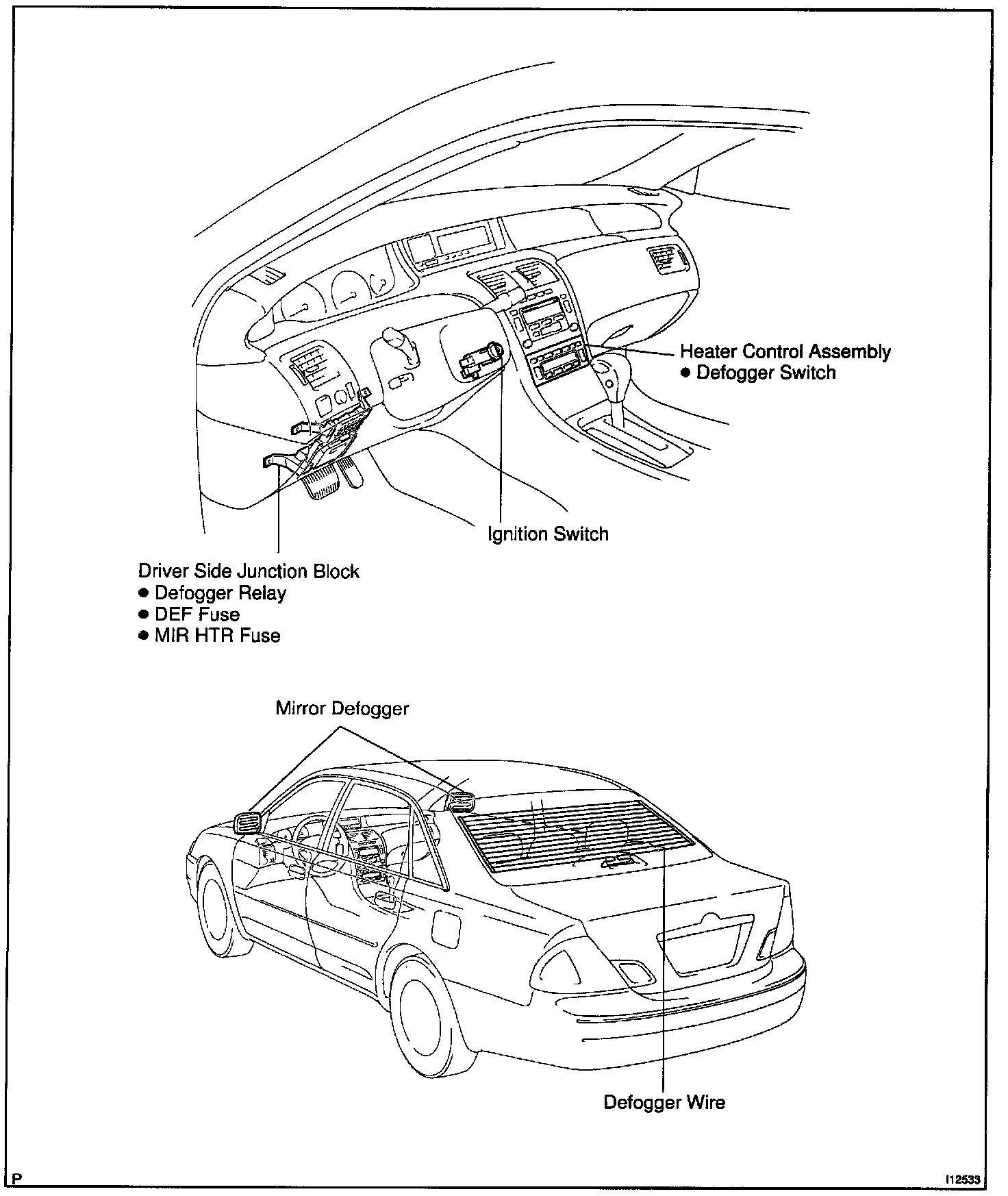 Heater Control Assembly
● Defogger Switch

Ignition Switch

Driver Side Junction Block
● Defogger Relay
● DEF Fuse
● MIR HTR Fuse

Mirror Defogger

Defogger Wire

P

I12533