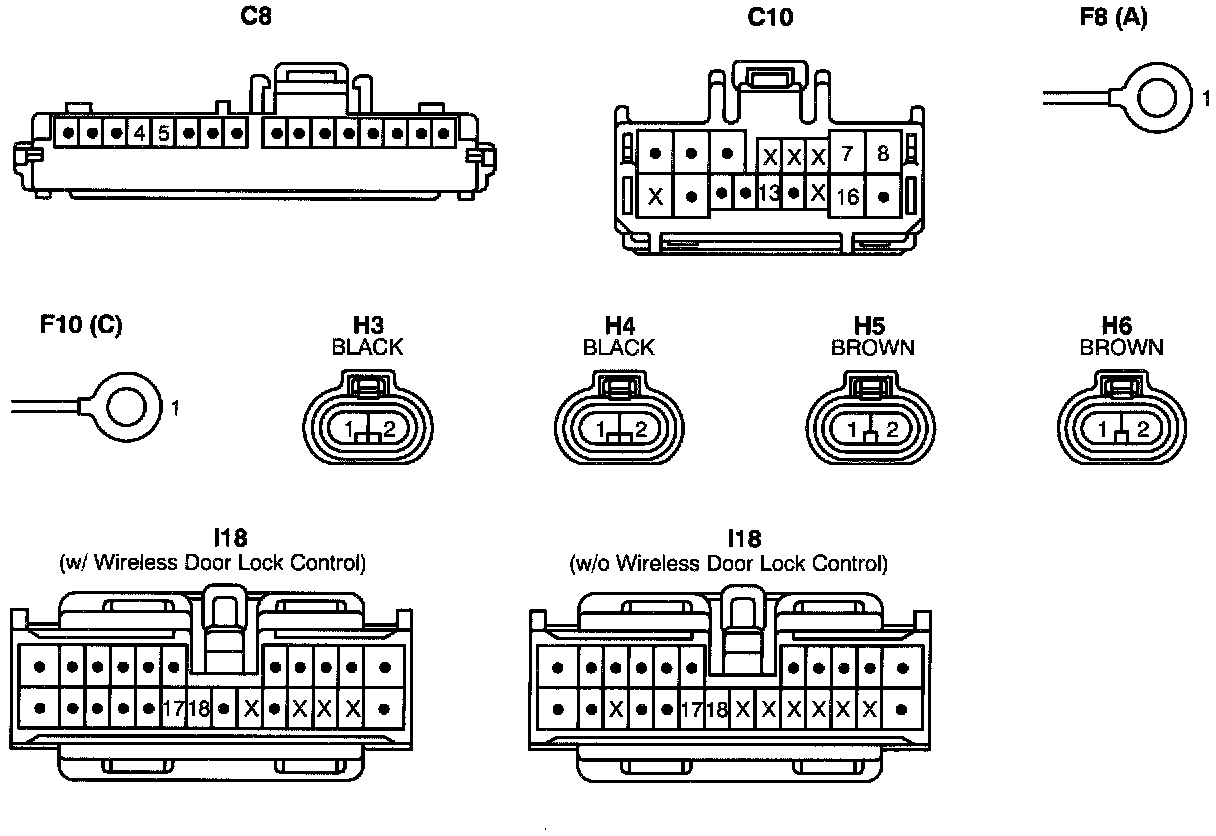 C8

4 5

C10

X X X 7 8
X 13 X 16

F8 (A)

1

F10 (C)

1

H3
BLACK

1 2

H4
BLACK

1 2

H5
BROWN

1 2

H6
BROWN

1 2

I18
(w/ Wireless Door Lock Control)

17 18 X X X X

I18
(w/o Wireless Door Lock Control)

X 17 18 X X X X X X