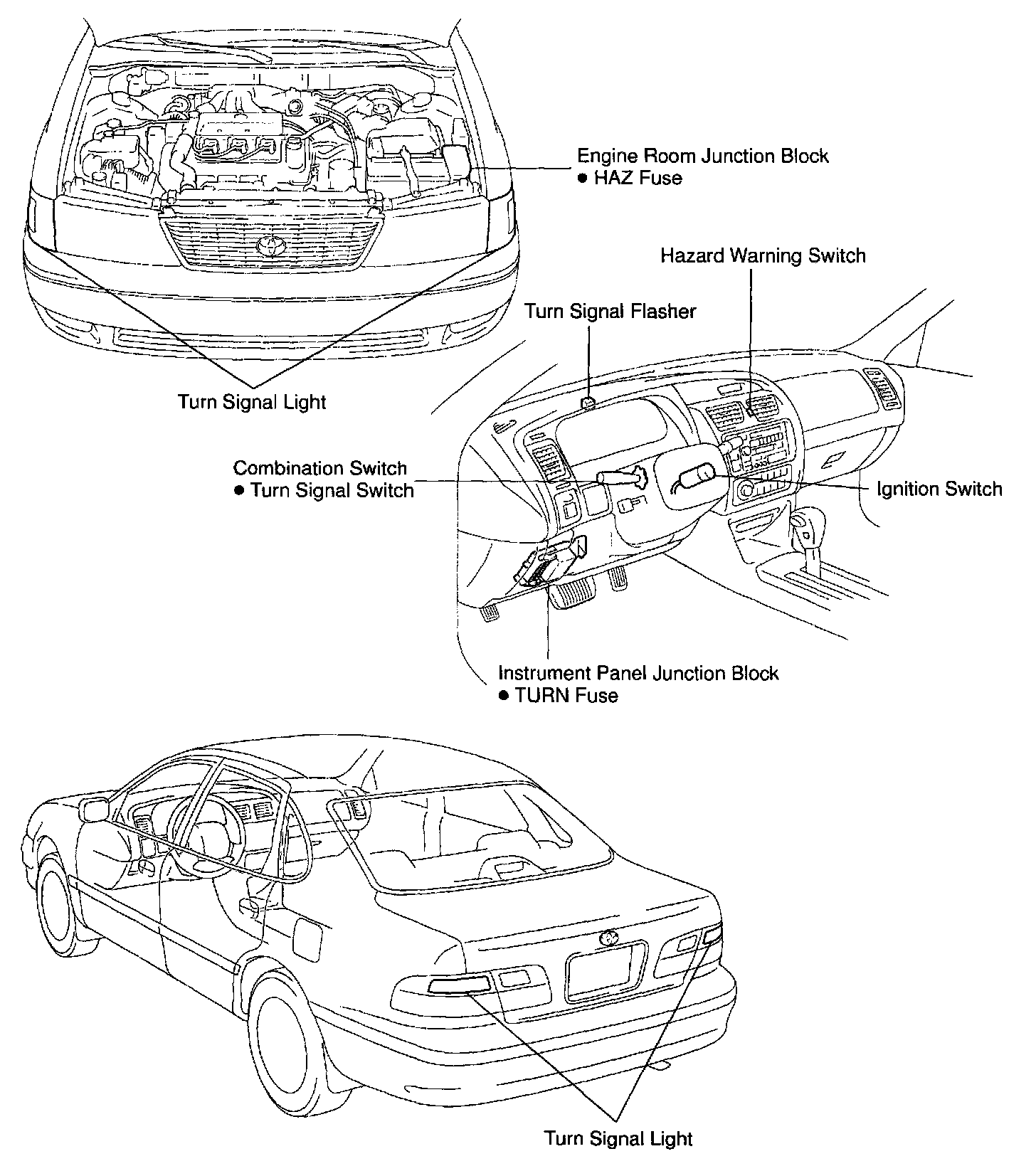 Engine Room Junction Block
● HAZ Fuse

Hazard Warning Switch

Turn Signal Flasher

Turn Signal Light

Combination Switch
● Turn Signal Switch

Ignition Switch

Instrument Panel Junction Block
● TURN Fuse

Turn Signal Light