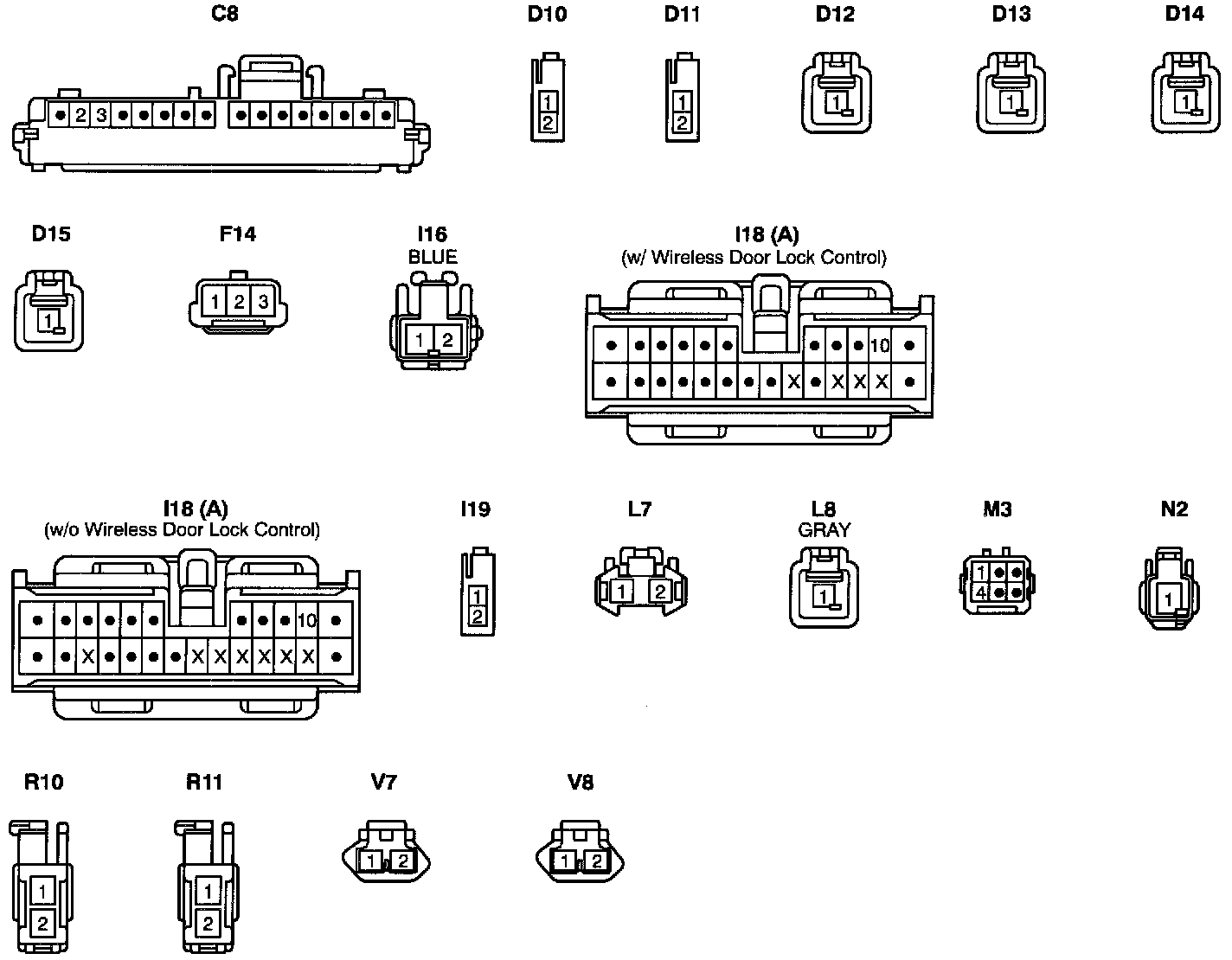 C8
2 3

D10
1
2

D11
1
2

D12
1

D13
1

D14
1

D15
1

F14
1 2 3

I16
BLUE
1 2

I18 (A)
(w/ Wireless Door Lock Control)
10
X X X X

I18 (A)
(w/o Wireless Door Lock Control)
10
X X X X X X X

I19
1
2

L7
1 2

L8
GRAY
1

M3
1
4

N2
1

R10
1
2

R11
1
2

V7
1 2

V8
1 2