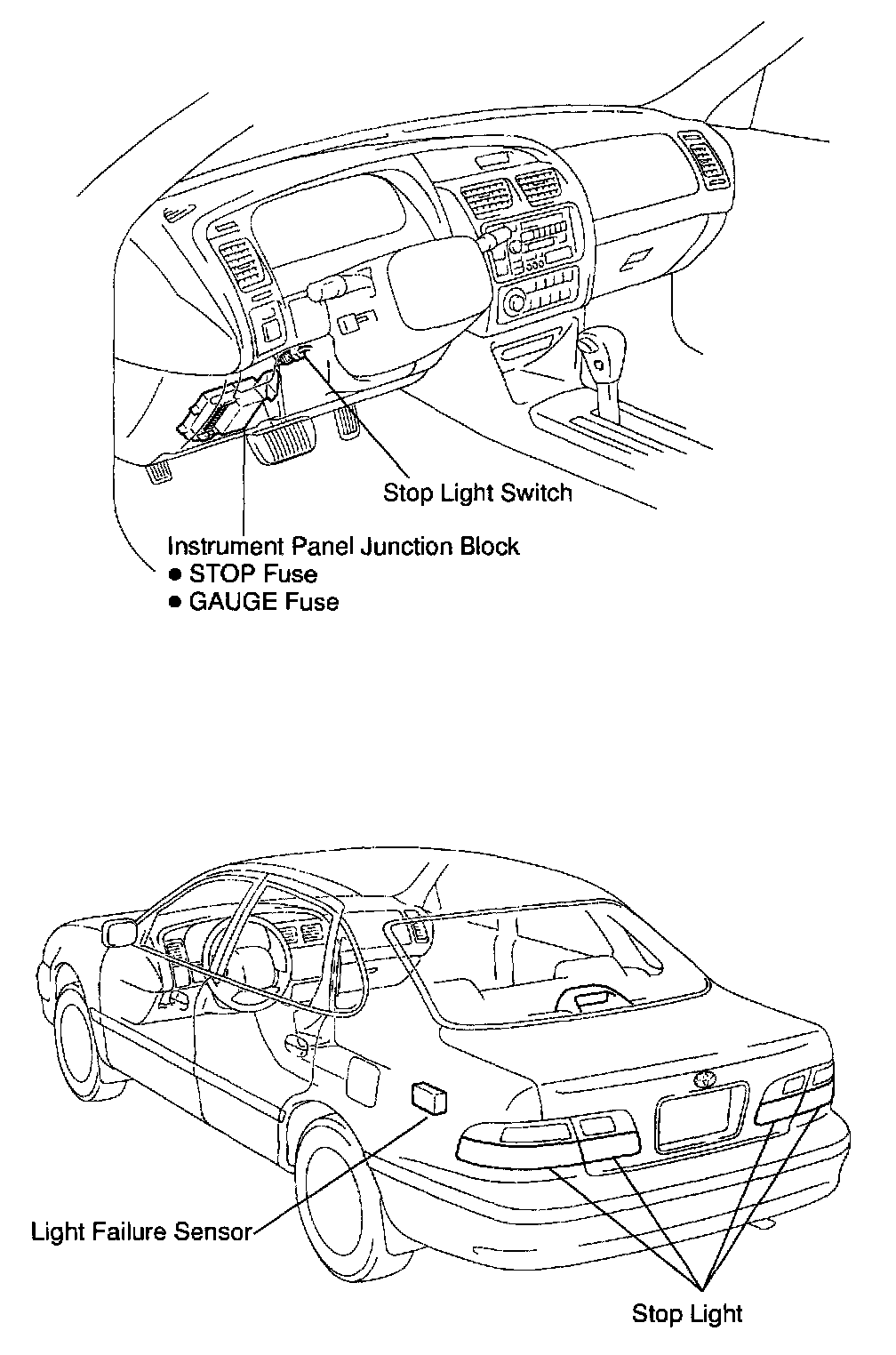 Stop Light Switch

Instrument Panel Junction Block
● STOP Fuse
● GAUGE Fuse

Light Failure Sensor

Stop Light