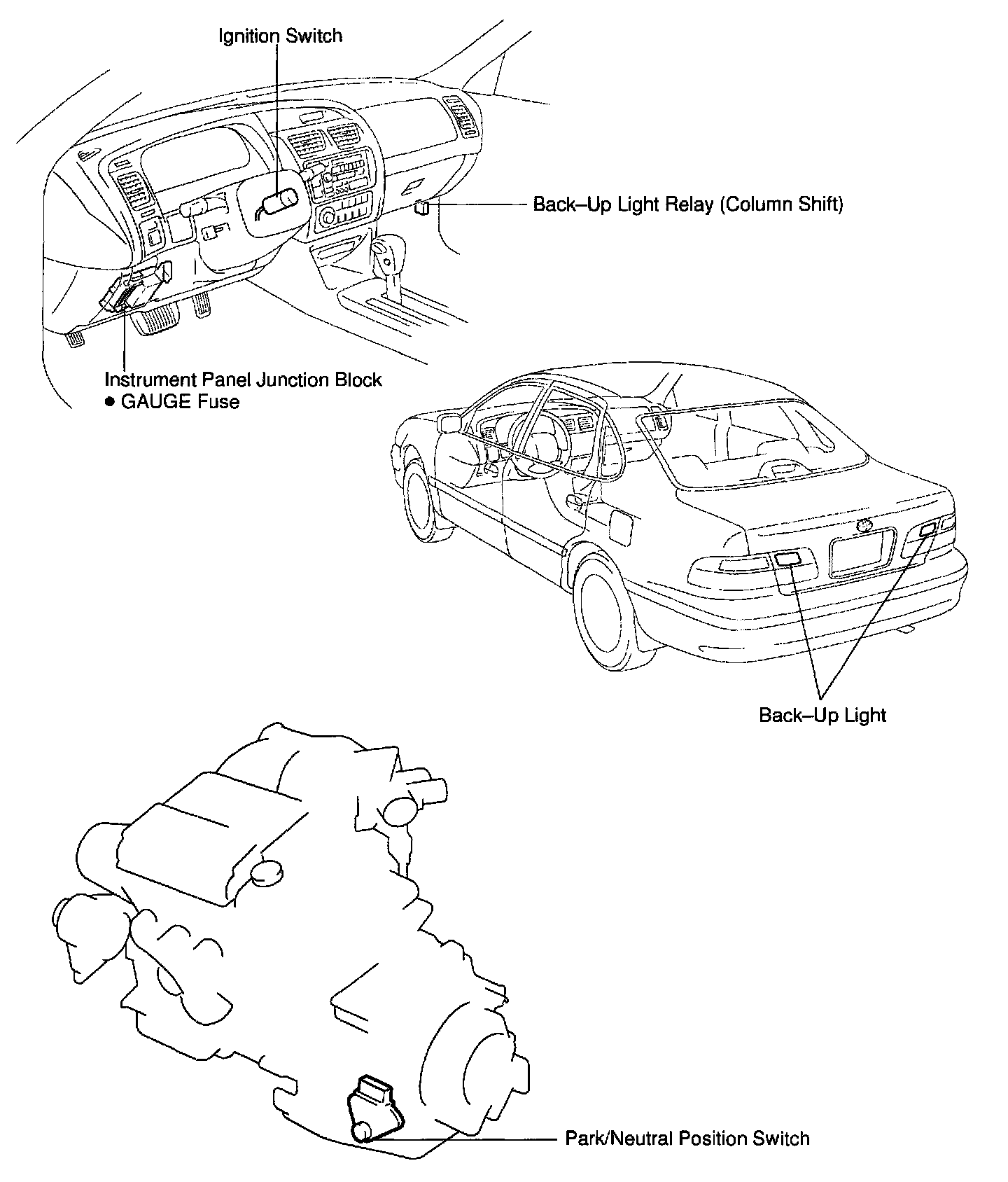 Ignition Switch

Back–Up Light Relay (Column Shift)

Instrument Panel Junction Block
● GAUGE Fuse

Back–Up Light

Park/Neutral Position Switch